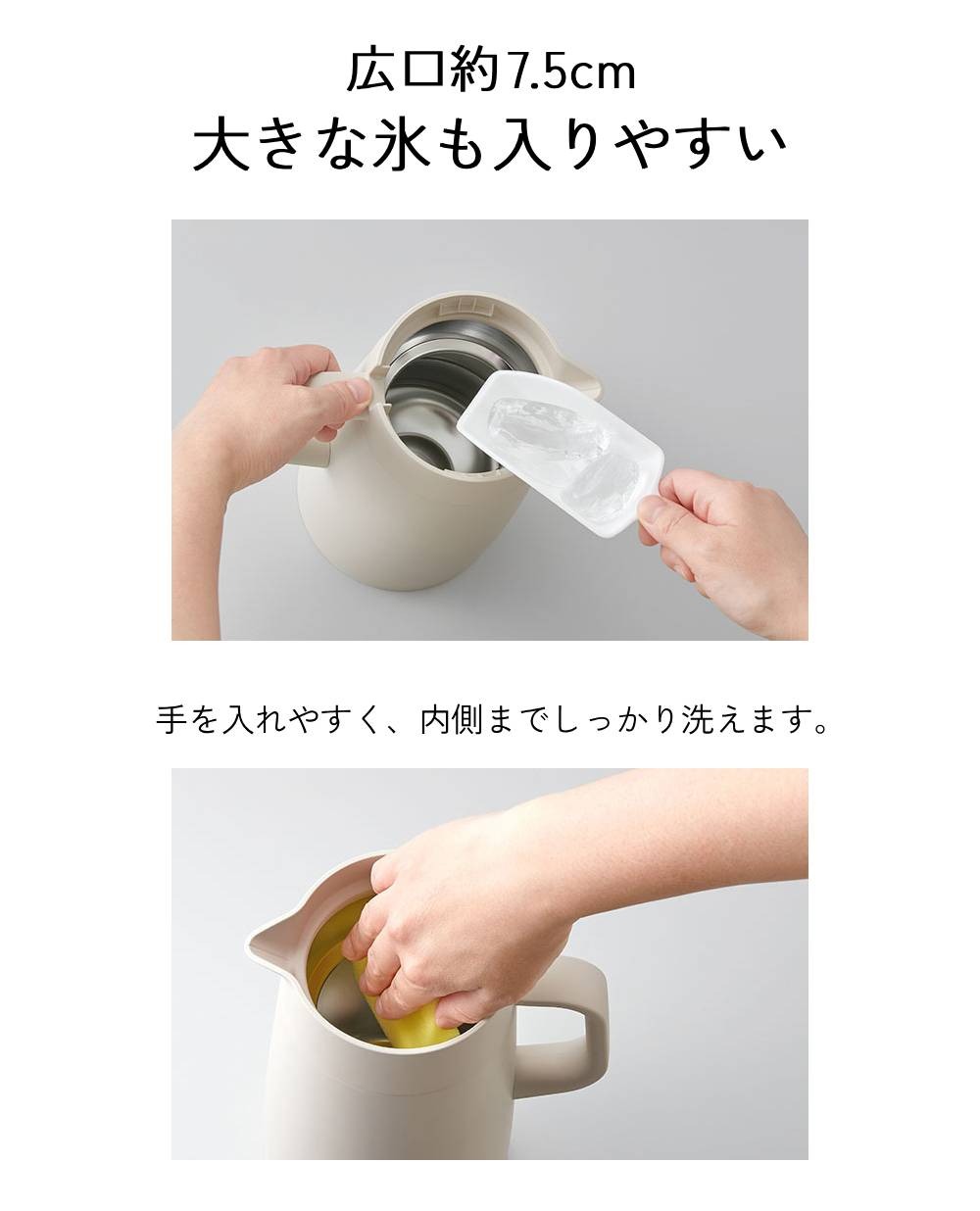 広口約7.5cm
大きな氷も入りやすい

手を入れやすく、内側までしっかり洗えます。