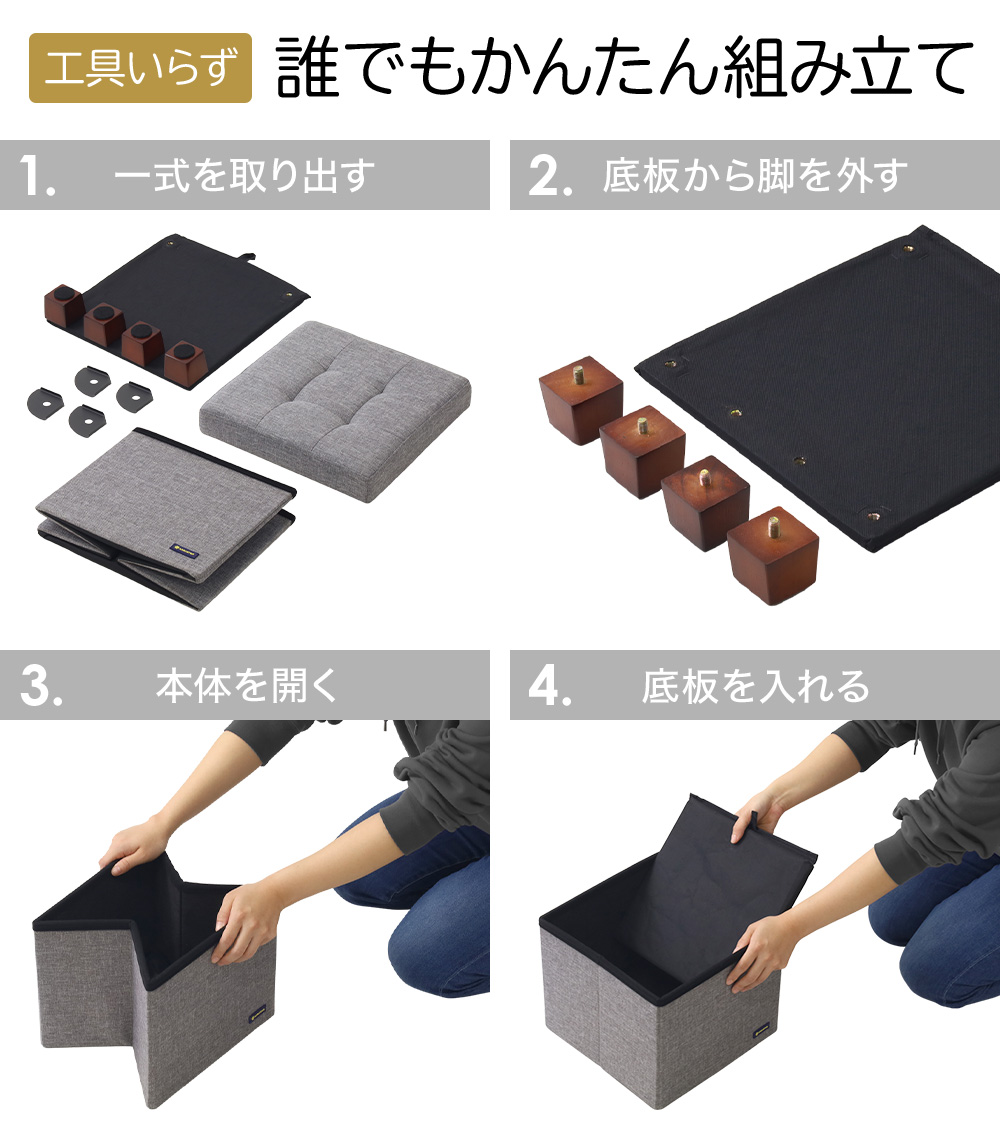 工具いらず 誰でもかんたん組み立て

1. 一式を取り出す

2. 底板から脚を外す

3. 本体を開く

4. 底板を入れる