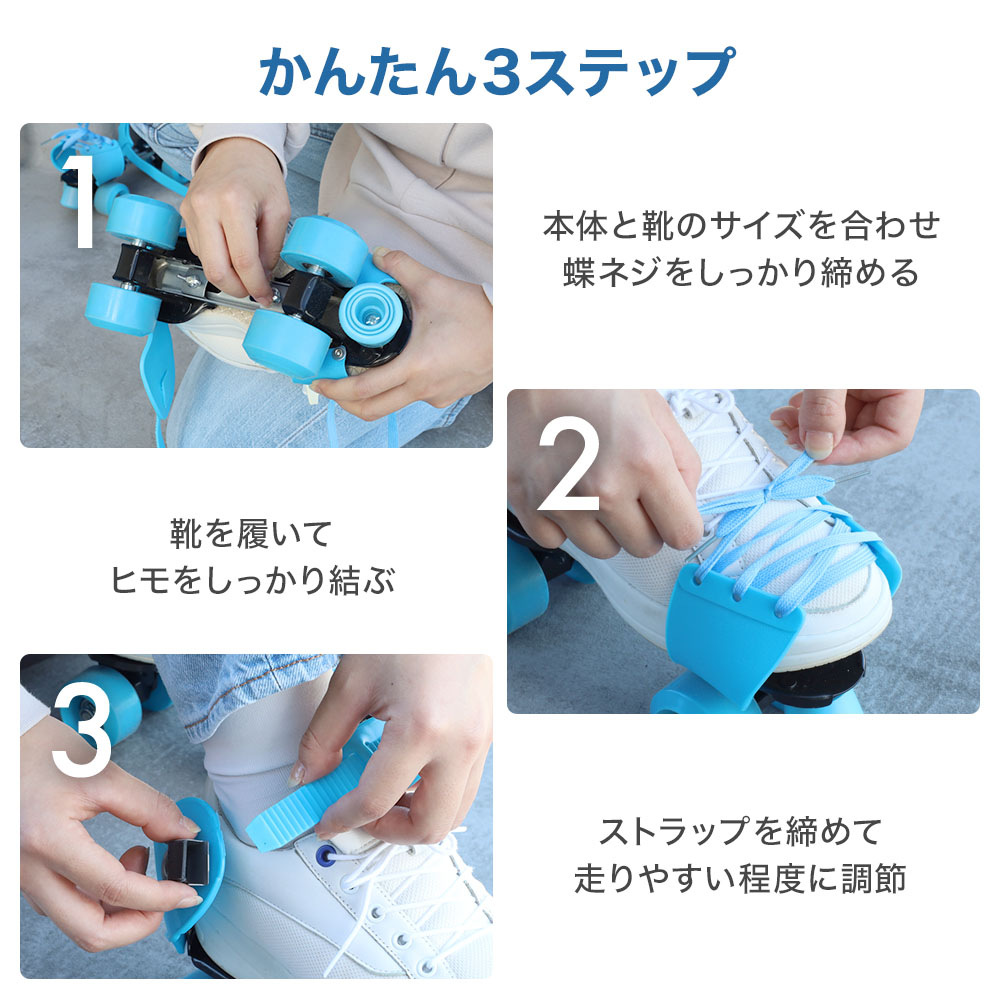 かんたん3ステップ

1

本体と靴のサイズを合わせ
蝶ネジをしっかり締める

2

靴を履いて
ヒモをしっかり結ぶ

3

ストラップを締めて
走りやすい程度に調節