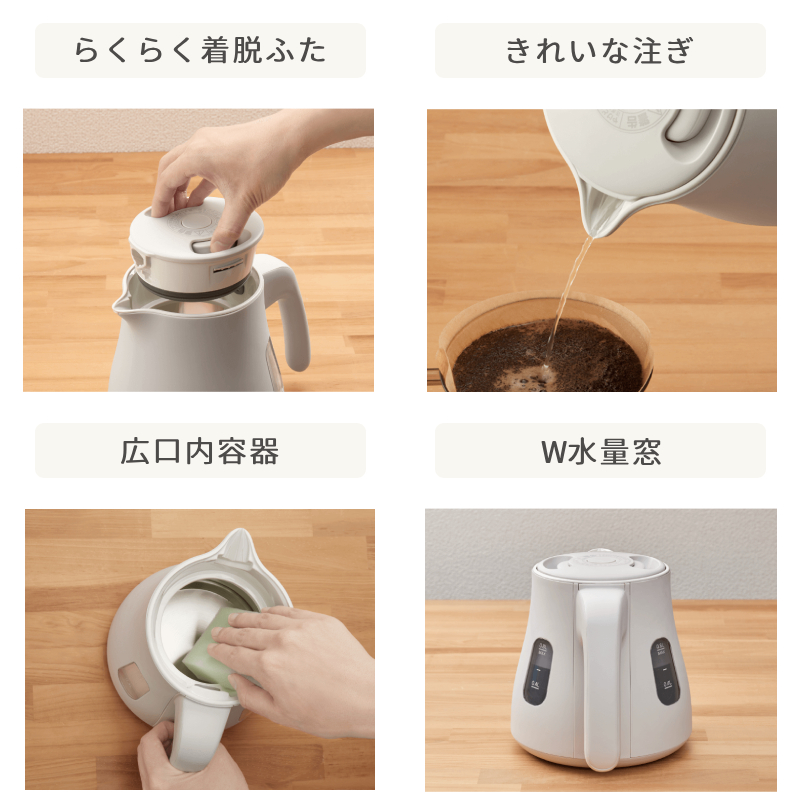 らくらく着脱ふた

きれいな注ぎ

広口内容器

W水量窓