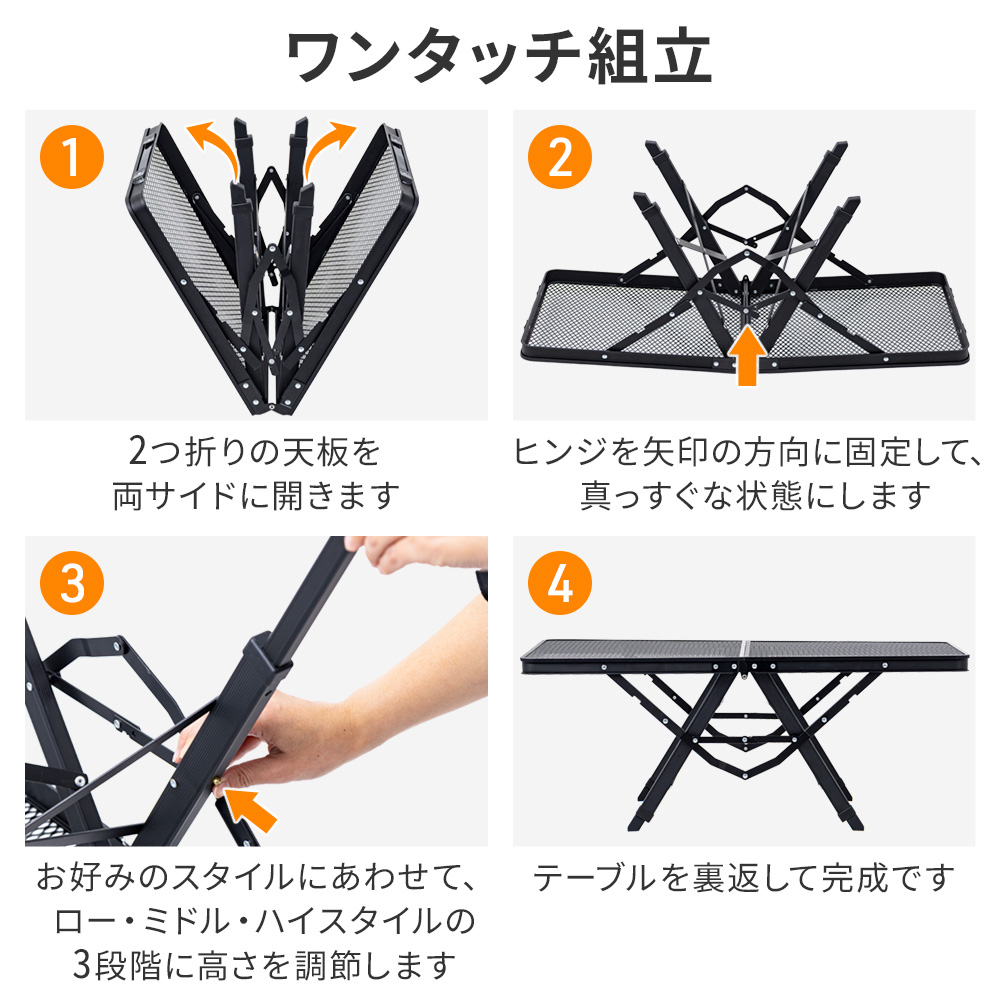 ワンタッチ組立

1

2つ折りの天板を両サイドに開きます

2

ヒンジを矢印の方向に固定して、真っすぐな状態にします

3

お好みのスタイルにあわせて、ロー・ミドル・ハイスタイルの3段階に高さを調節します

4

テーブルを裏返して完成です