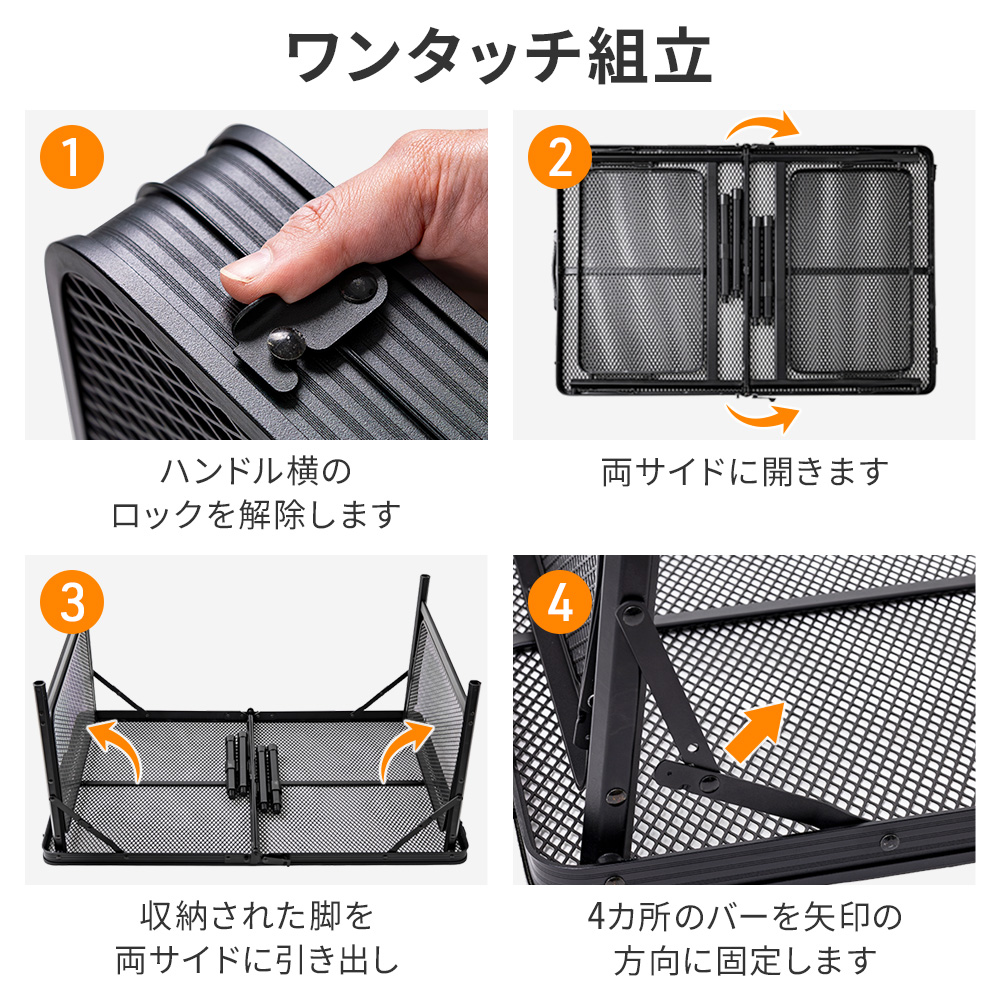 ワンタッチ組立

1

ハンドル横の
ロックを解除します

2

両サイドに開きます

3

収納された脚を
両サイドに引き出し

4

4カ所のバーを矢印の
方向に固定します