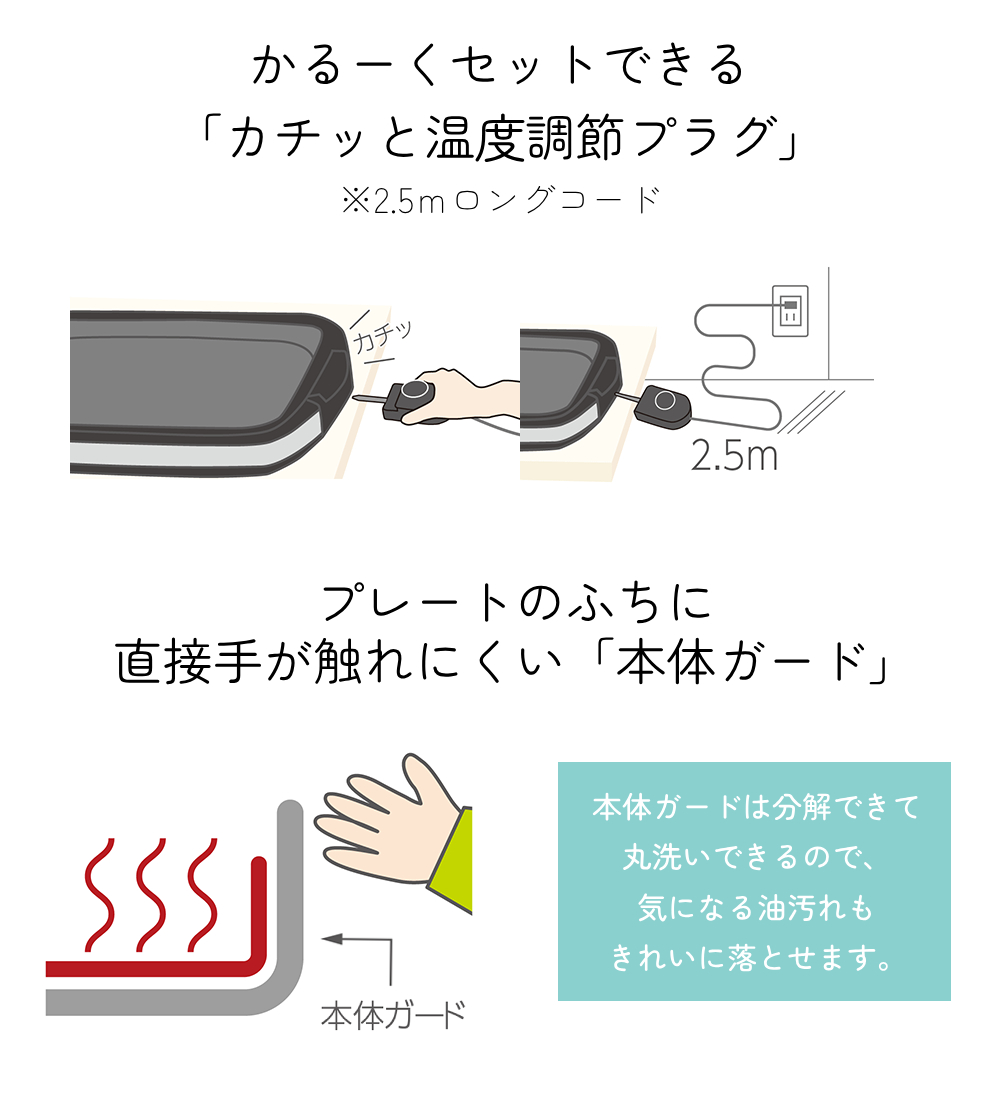 かるーくセットできる
「カチッと温度調節プラグ」
※2.5mロングコード

カチッ

2.5m

プレートのふちに
直接手が触れにくい「本体ガード」

本体ガード

本体ガードは分解できて
丸洗いできるので、
気になる油汚れも
きれいに落とせます。