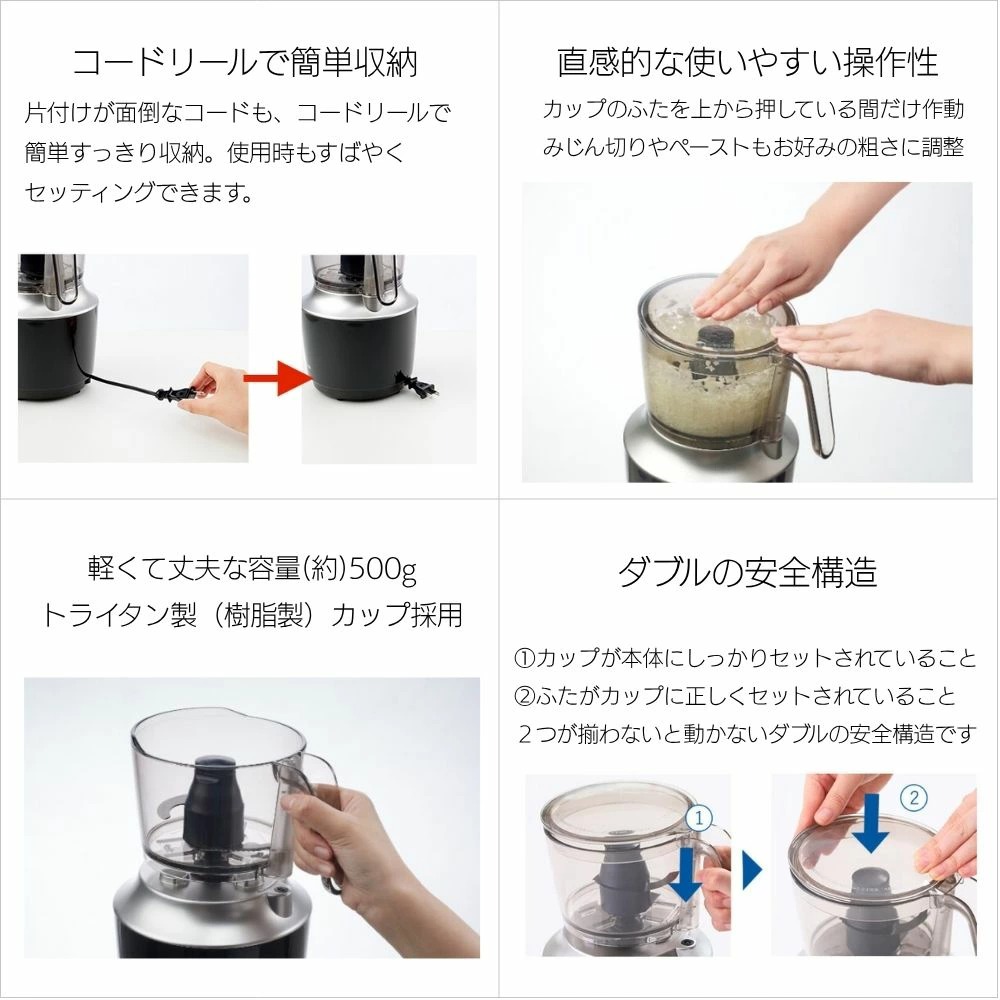 コードリールで簡単収納

片付けが面倒なコードも、コードリールで簡単すっきり収納。使用時もすばやくセッティングできます。

直感的な使いやすい操作性

カップのふたを上から押している間だけ作動
みじん切りやペーストもお好みの粗さに調整

軽くて丈夫な容量(約)500g
トライタン製（樹脂製）カップ採用

ダブルの安全構造

①カップが本体にしっかりセットされていること
②ふたがカップに正しくセットされていること
２つが揃わないと動かないダブルの安全構造です

①

②