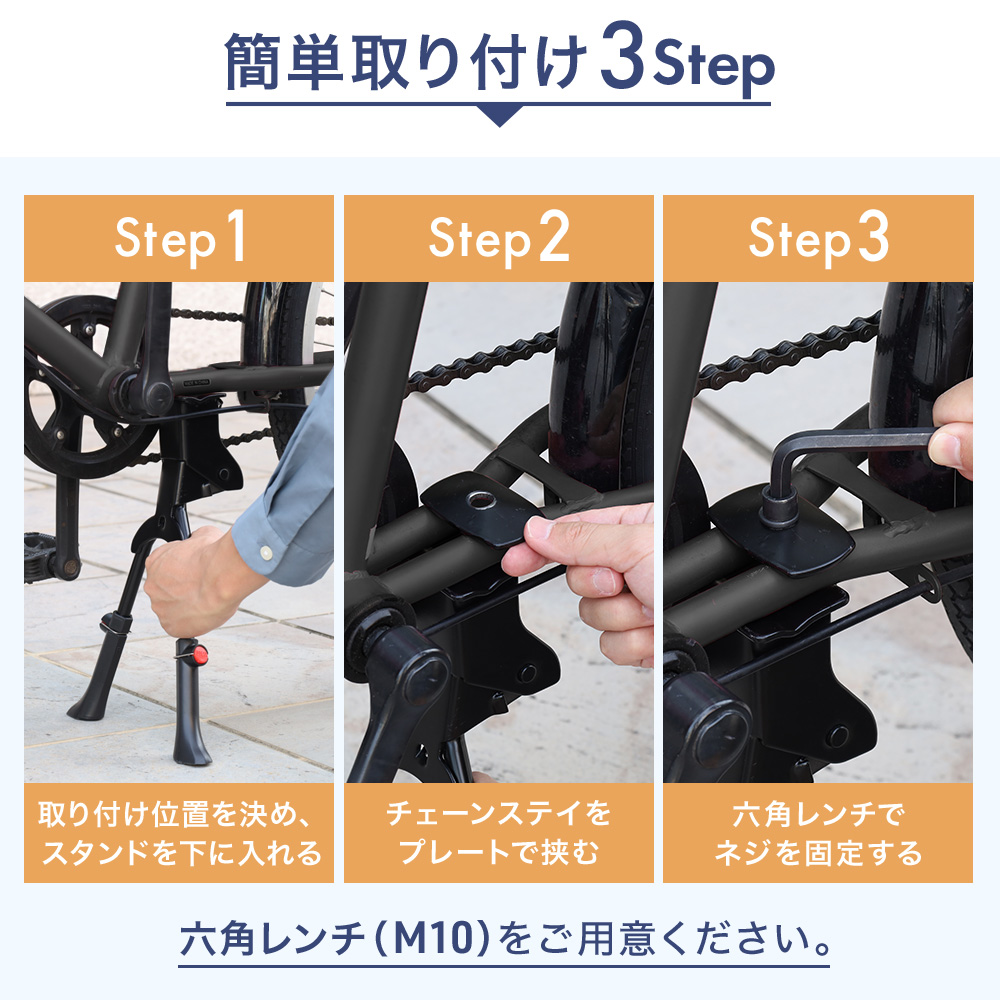 簡単取り付け3Step

Step1

取り付け位置を決め、スタンドを下に入れる

Step2

チェーンステイをプレートで挟む

Step3

六角レンチでネジを固定する

六角レンチ(M10)をご用意ください。