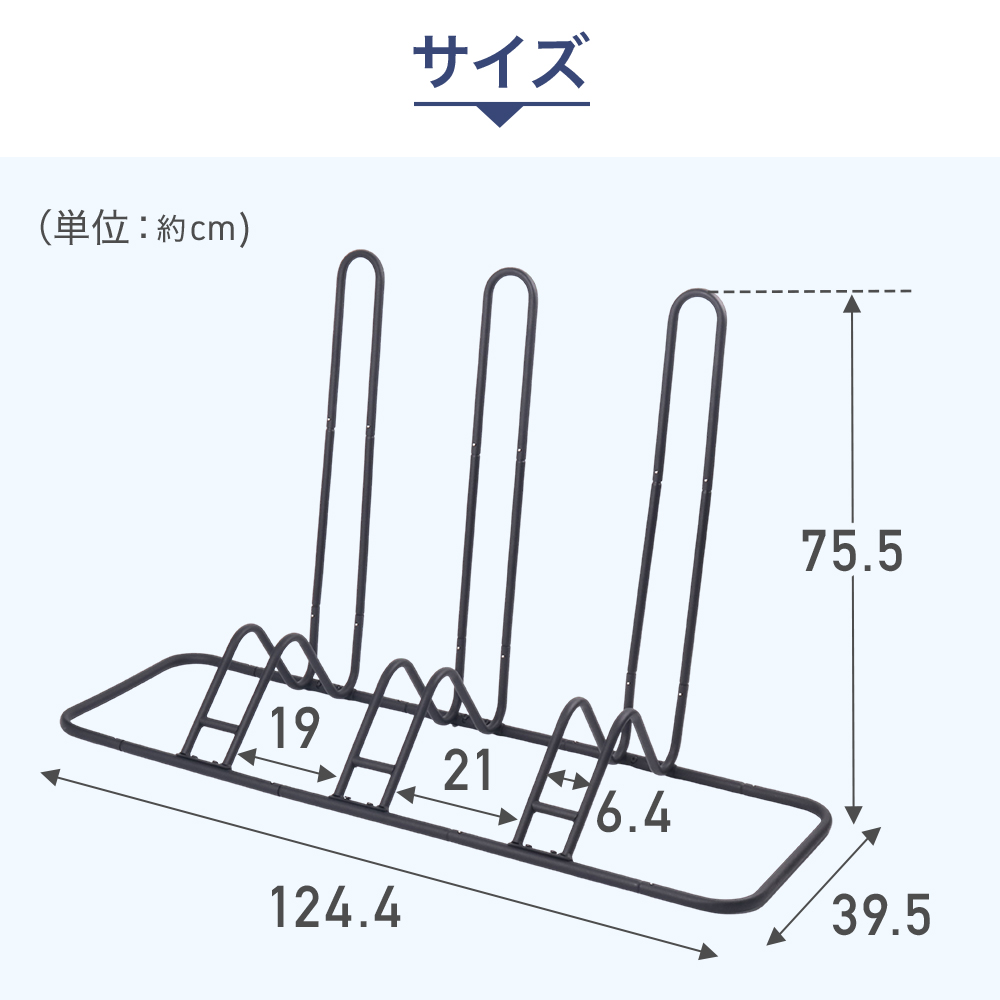 サイズ

(単位：約cm)

75.5

19

21

6.4

124.4

39.5