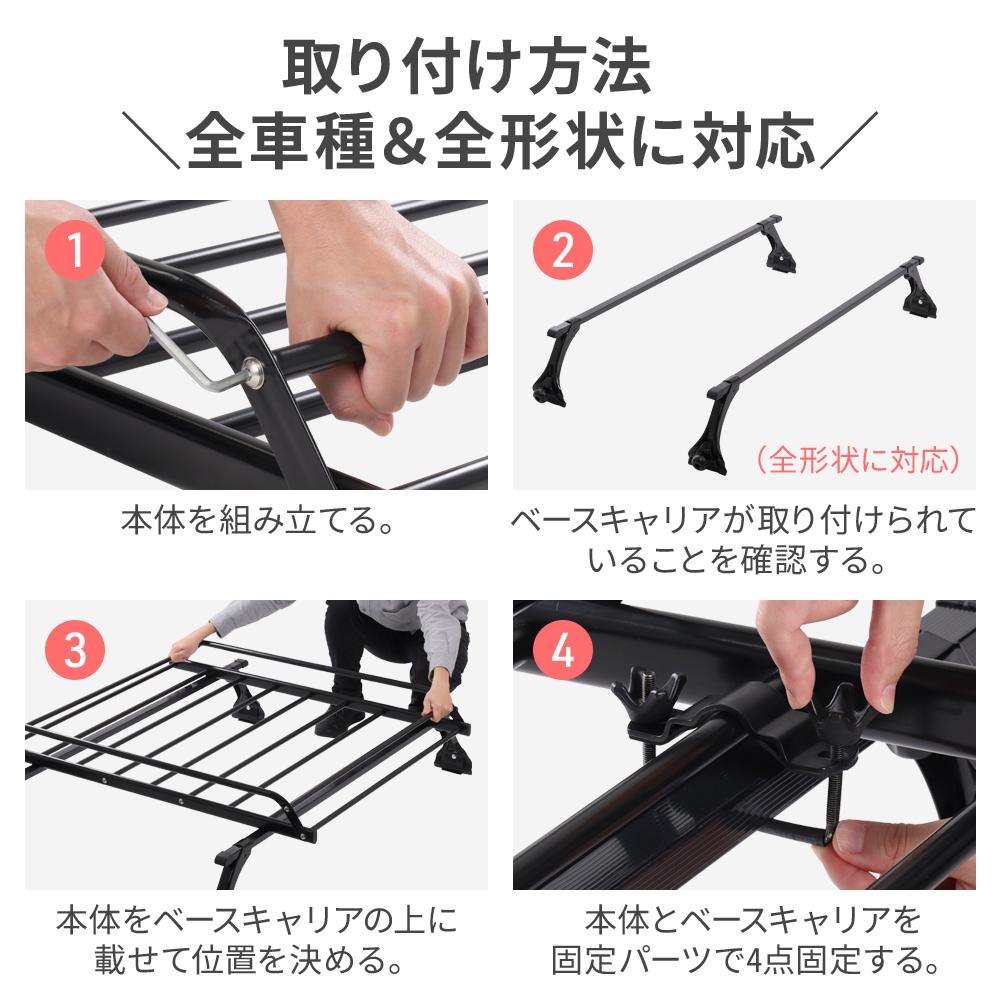 取り付け方法
＼全車種＆全形状に対応／

1

本体を組み立てる。

2

（全形状に対応）

ベースキャリアが取り付けられていることを確認する。

3

本体をベースキャリアの上に載せて位置を決める。

4

本体とベースキャリアを固定パーツで4点固定する。