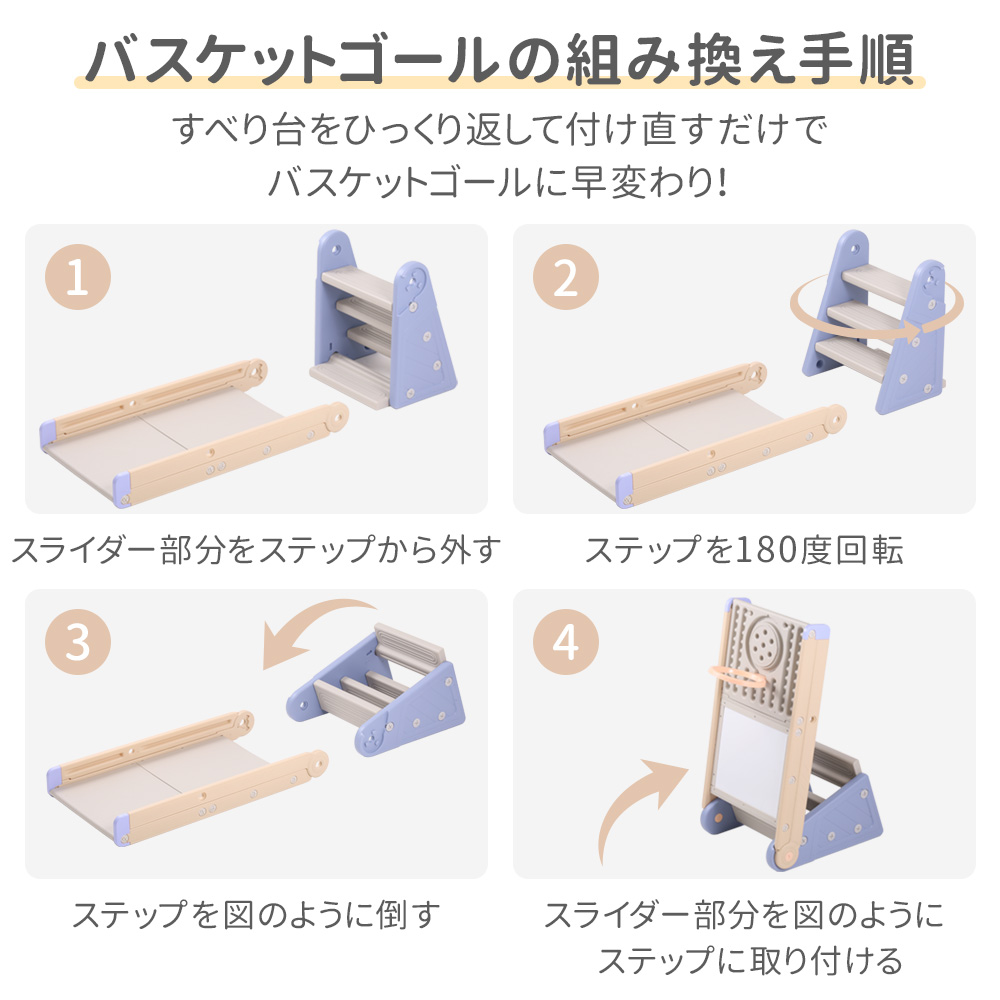 バスケットゴールの組み換え手順

すべり台をひっくり返して付け直すだけで
バスケットゴールに早変わり!

1

スライダー部分をステップから外す

2

ステップを180度回転

3

ステップを図のように倒す

4

スライダー部分を図のように
ステップに取り付ける