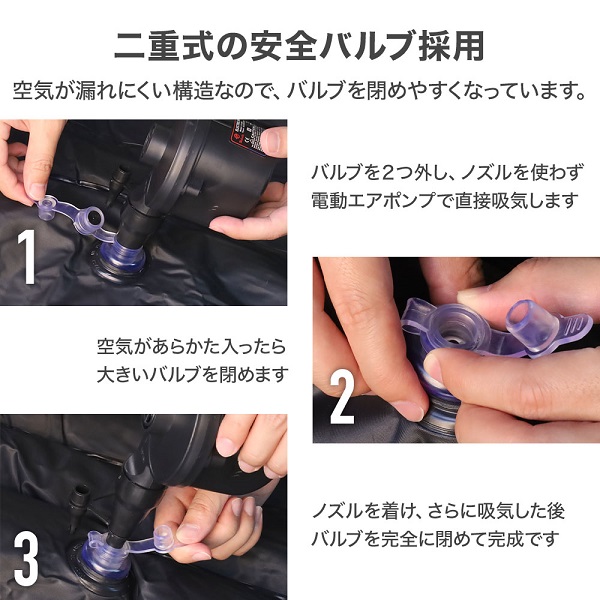 二重式の安全バルブ採用

空気が漏れにくい構造なので、バルブを閉めやすくなっています。

1

バルブを2つ外し、ノズルを使わず電動エアポンプで直接吸気します

空気があらかた入ったら大きいバルブを閉めます

2

3

ノズルを着け、さらに吸気した後バルブを完全に閉めて完成です