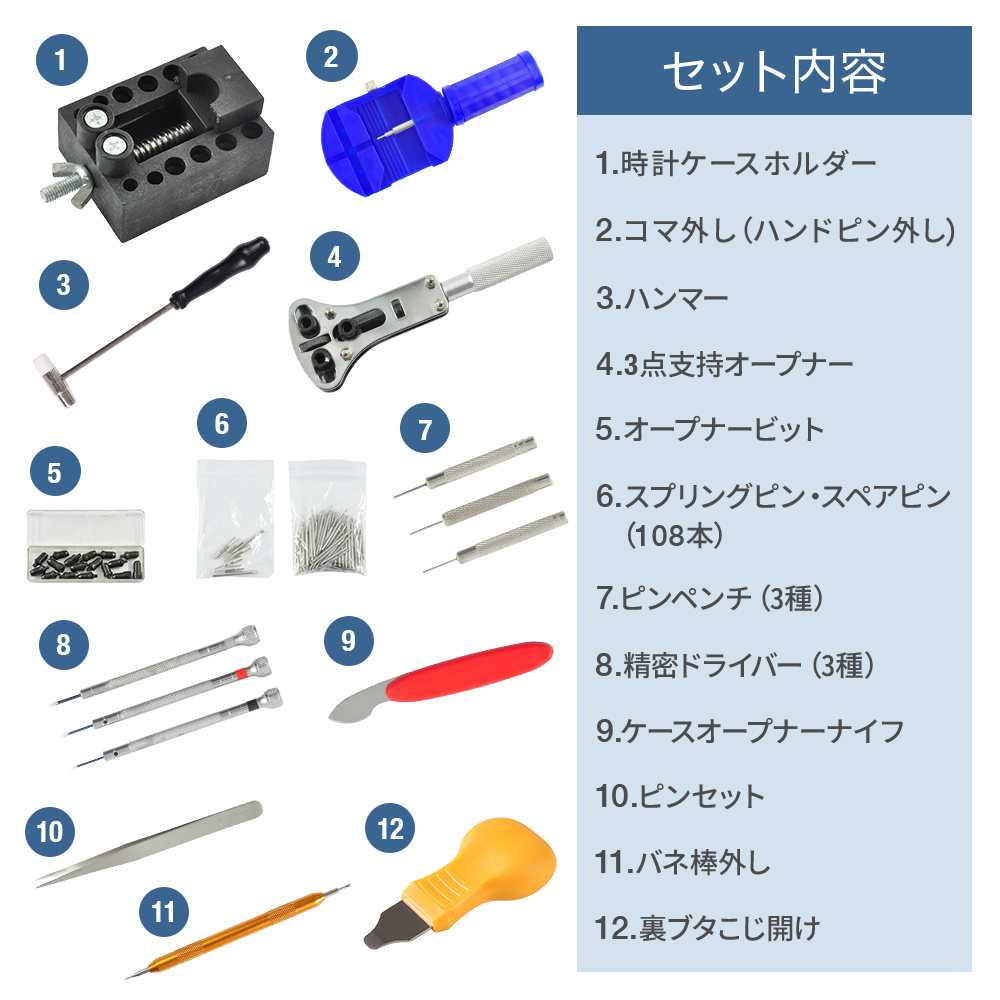 1

2

3

4

5

6

7

8

9

10

11

12

セット内容

1.時計ケースホルダー

2.コマ外し（ハンドピン外し）

3.ハンマー

4.3点支持オープナー

5.オープナービット

6.スプリングピン・スペアピン（108本）

7.ピンペンチ（3種）

8.精密ドライバー（3種）

9.ケースオープナーナイフ

10.ピンセット

11.バネ棒外し

12.裏ブタこじ開け