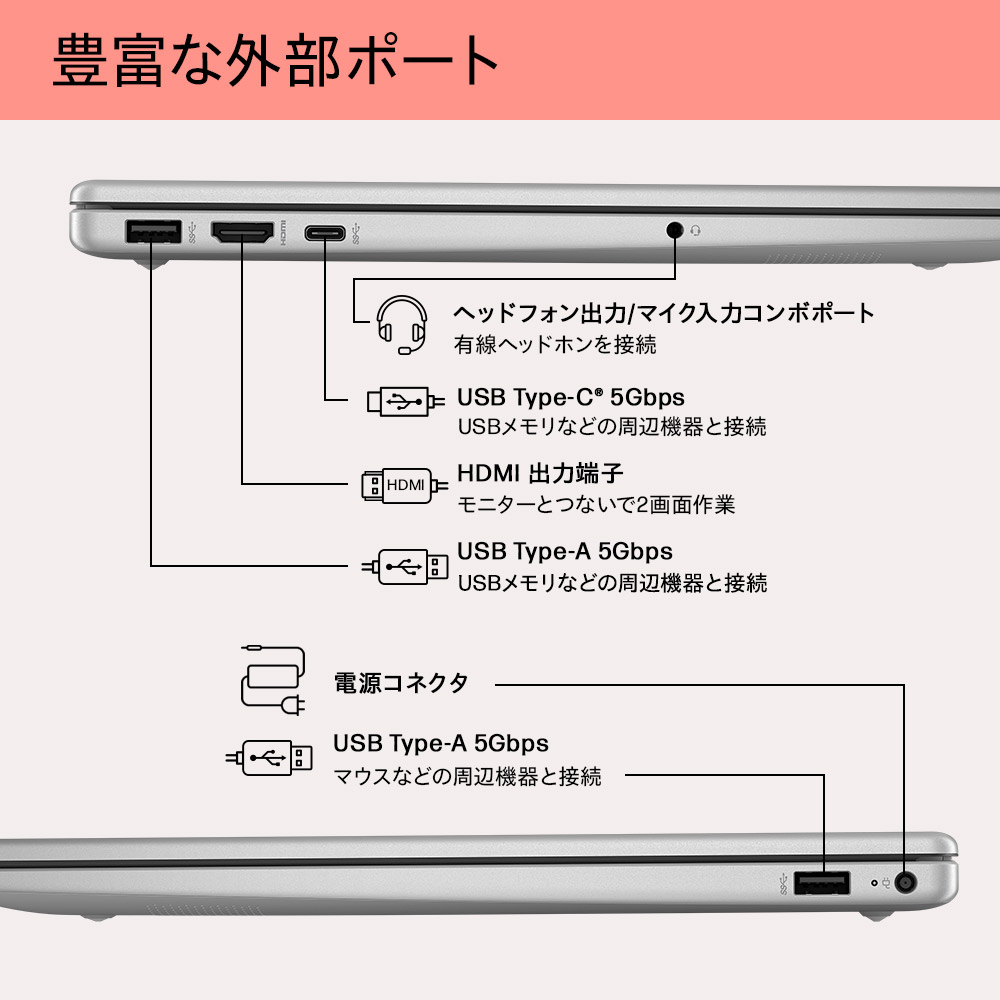 豊富な外部ポート

ヘッドフォン出力/マイク入力コンボポート
有線ヘッドホンを接続

USB Type-C® 5Gbps
USBメモリなどの周辺機器と接続

HDMI

HDMI 出力端子
モニターとつないで2画面作業

USB Type-A 5Gbps
USBメモリなどの周辺機器と接続

電源コネクタ

USB Type-A 5Gbps
マウスなどの周辺機器と接続