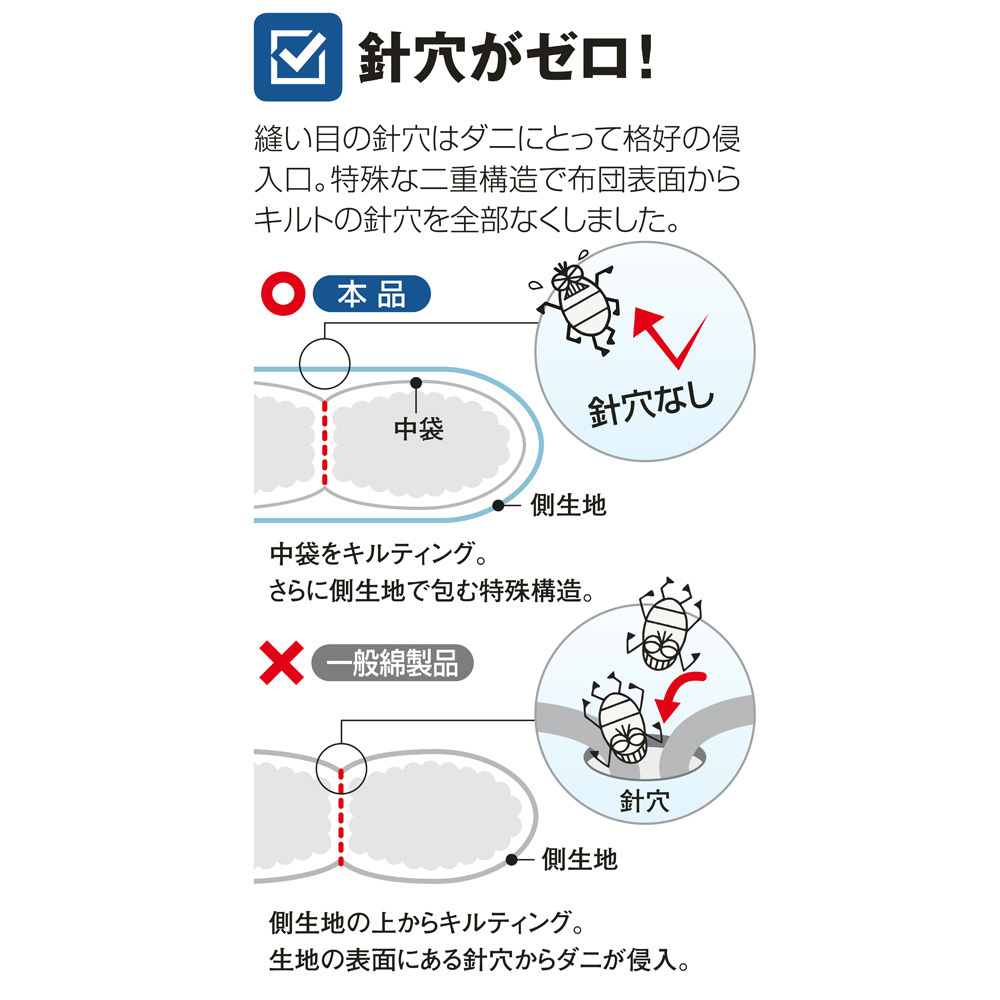 針穴がゼロ！

縫い目の針穴はダニにとって格好の侵入口。特殊な二重構造で布団表面からキルトの針穴を全部なくしました。

本品

針穴なし

中袋

側生地

中袋をキルティング。
さらに側生地で包む特殊構造。

一般綿製品

針穴

側生地

側生地の上からキルティング。
生地の表面にある針穴からダニが侵入。