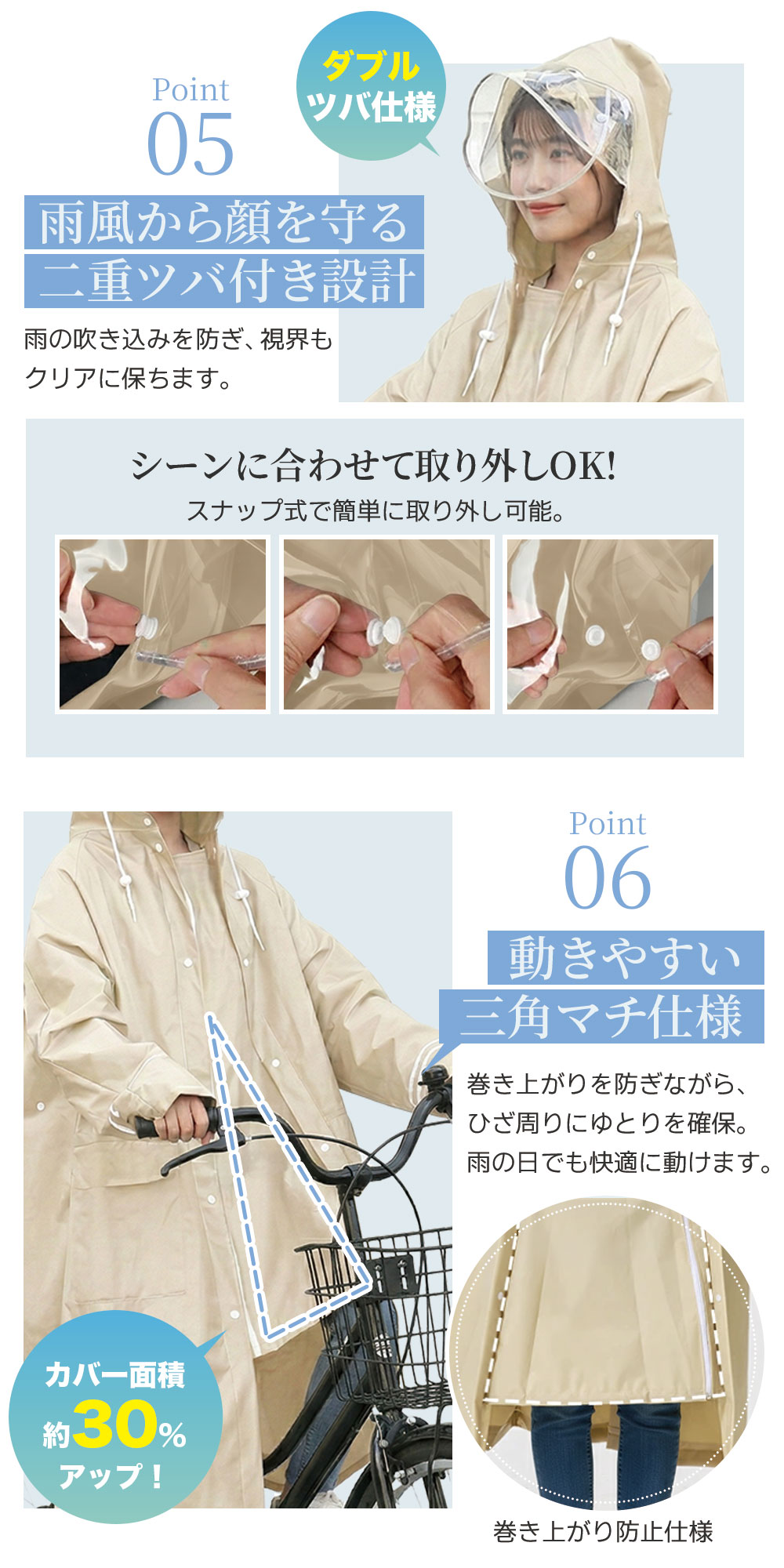 Point
05

ダブル
ツバ仕様

雨風から顔を守る
二重ツバ付き設計

雨の吹き込みを防ぎ、視界もクリアに保ちます。

シーンに合わせて取り外しOK!
スナップ式で簡単に取り外し可能。

Point
06

動きやすい
三角マチ仕様

巻き上がりを防ぎながら、ひざ周りにゆとりを確保。雨の日でも快適に動けます。

カバー面積
約30%
アップ！

巻き上がり防止仕様