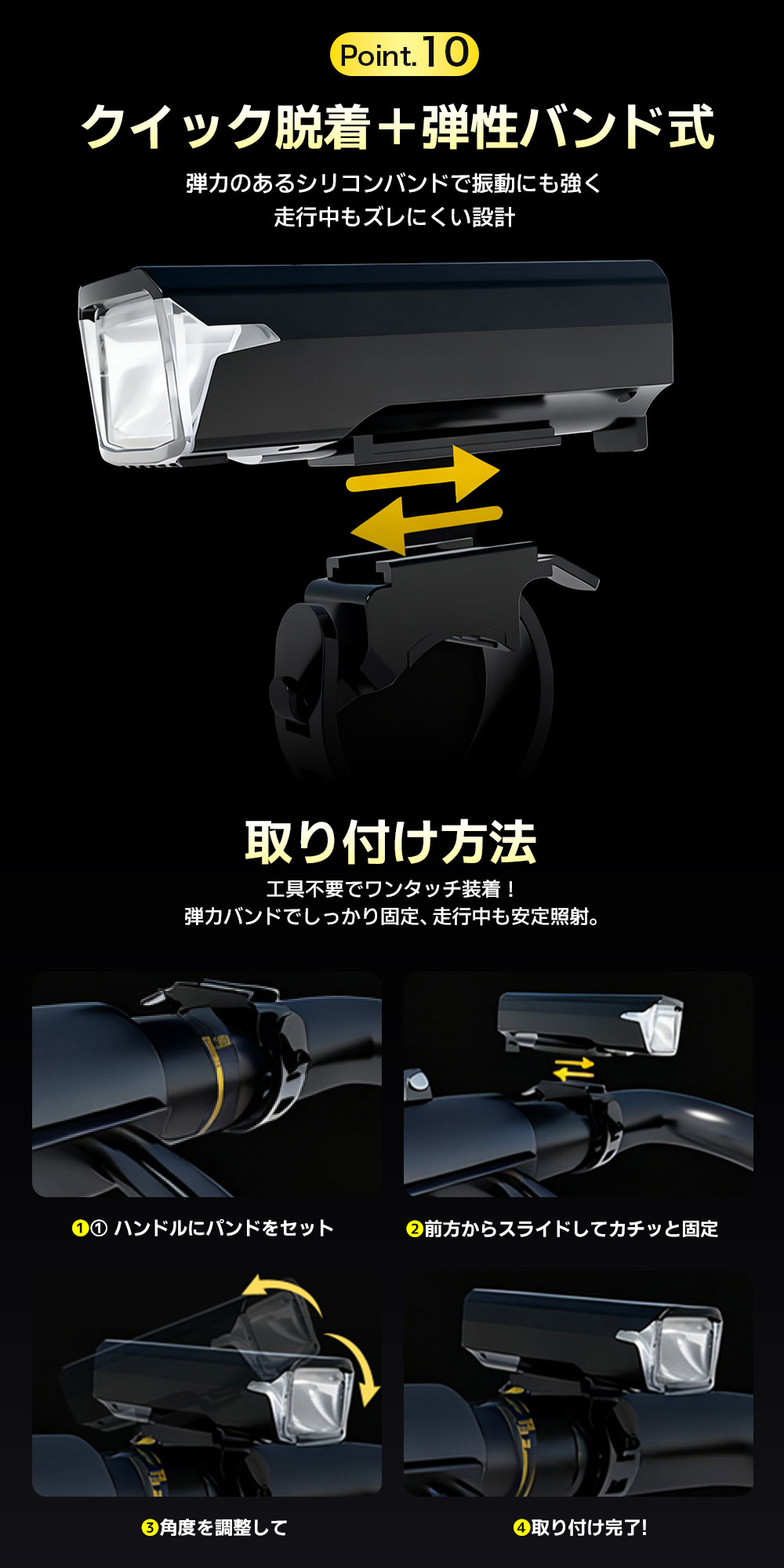 Point.10

クイック脱着＋弾性バンド式

弾力のあるシリコンバンドで振動にも強く
走行中もズレにくい設計

取り付け方法

工具不要でワンタッチ装着！
弾力バンドでしっかり固定、走行中も安定照射。

❶① ハンドルにパンドをセット

❷前方からスライドしてカチッと固定

❸角度を調整して

❹取り付け完了!