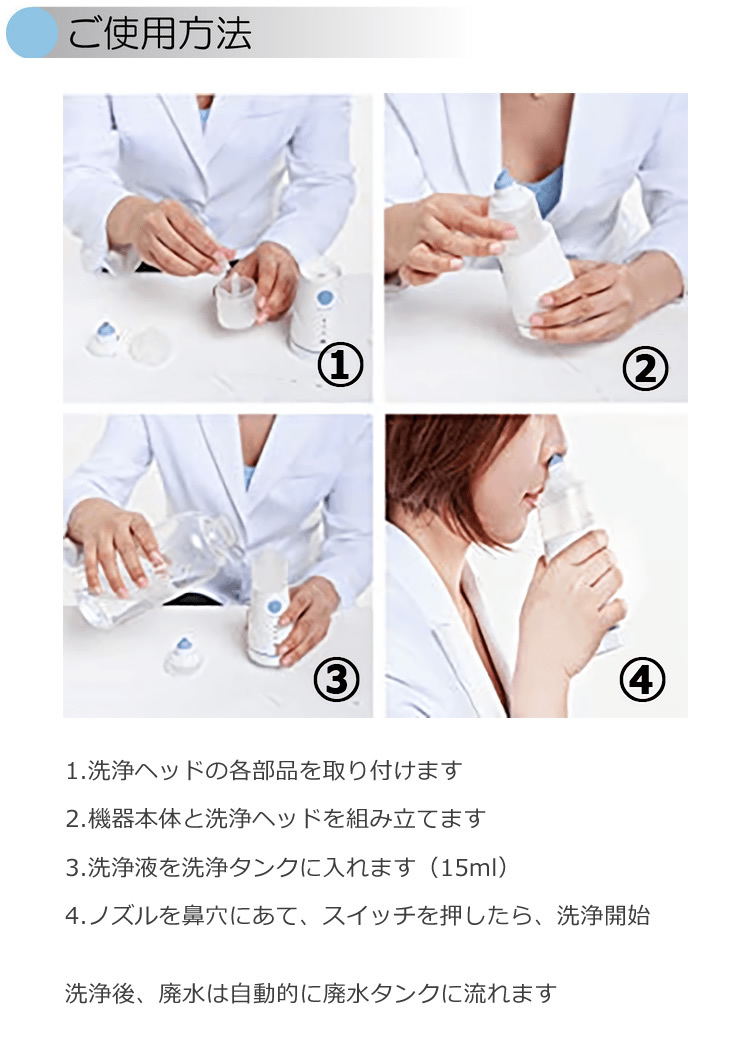 ご使用方法

①

②

③

④

1.洗浄ヘッドの各部品を取り付けます

2.機器本体と洗浄ヘッドを組み立てます

3.洗浄液を洗浄タンクに入れます（15ml）

4.ノズルを鼻穴にあて、スイッチを押したら、洗浄開始

洗浄後、廃水は自動的に廃水タンクに流れます