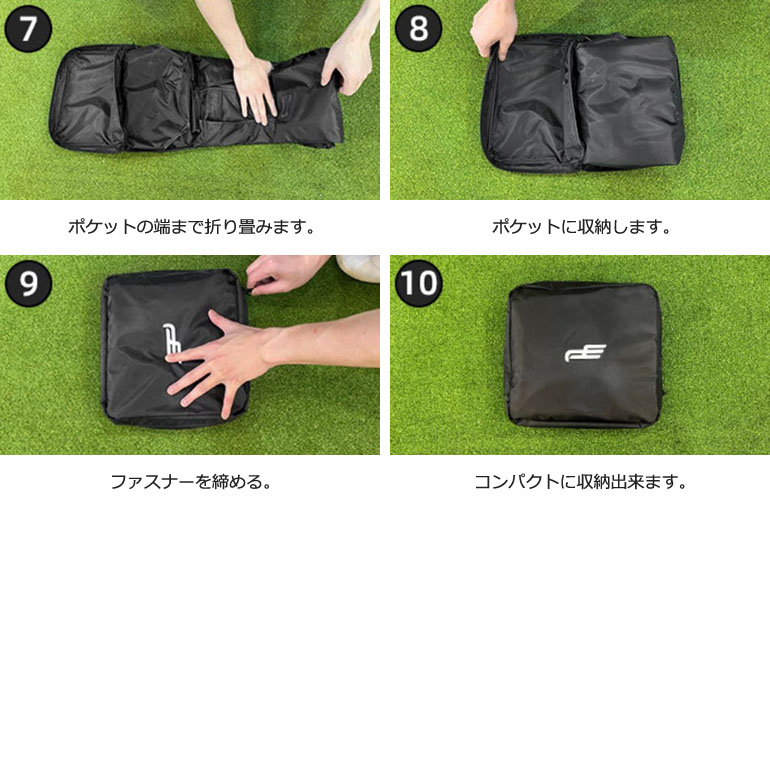 7

ポケットの端まで折り畳みます。

8

ポケットに収納します。

9

ファスナーを締める。

10

コンパクトに収納出来ます。