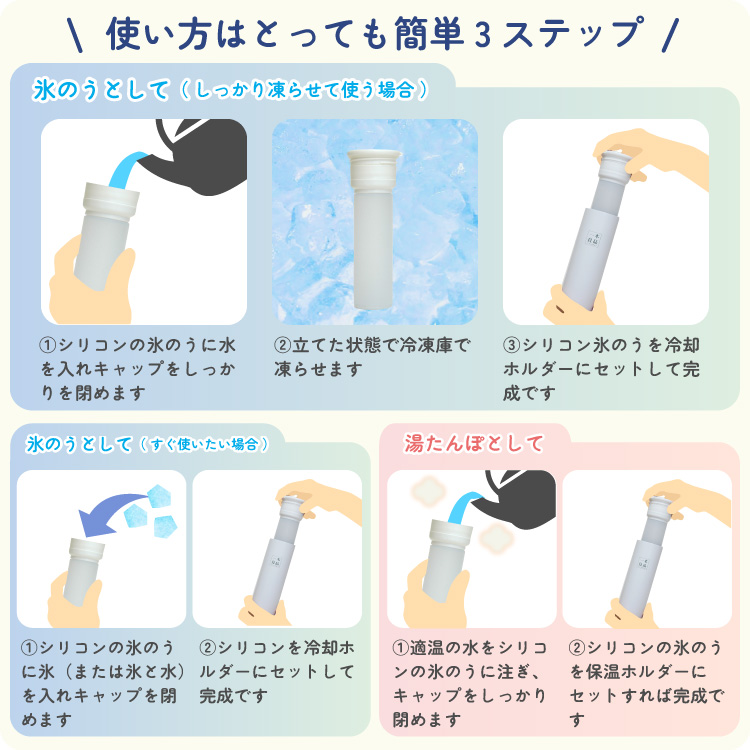 \ 使い方はとっても簡単3ステップ /

氷のうとして（しっかり凍らせて使う場合）

①シリコンの氷のうに水を入れキャップをしっかりを閉めます

②立てた状態で冷凍庫で凍らせます

③シリコン氷のうを冷却ホルダーにセットして完成です

氷のうとして（すぐ使いたい場合）

①シリコンの氷のうに氷（または氷と水）を入れキャップを閉めます

②シリコンを冷却ホルダーにセットして完成です

湯たんぽとして

①適温の水をシリコンの氷のうに注ぎ、キャップをしっかり閉めます

②シリコンの氷のうを保温ホルダーにセットすれば完成です