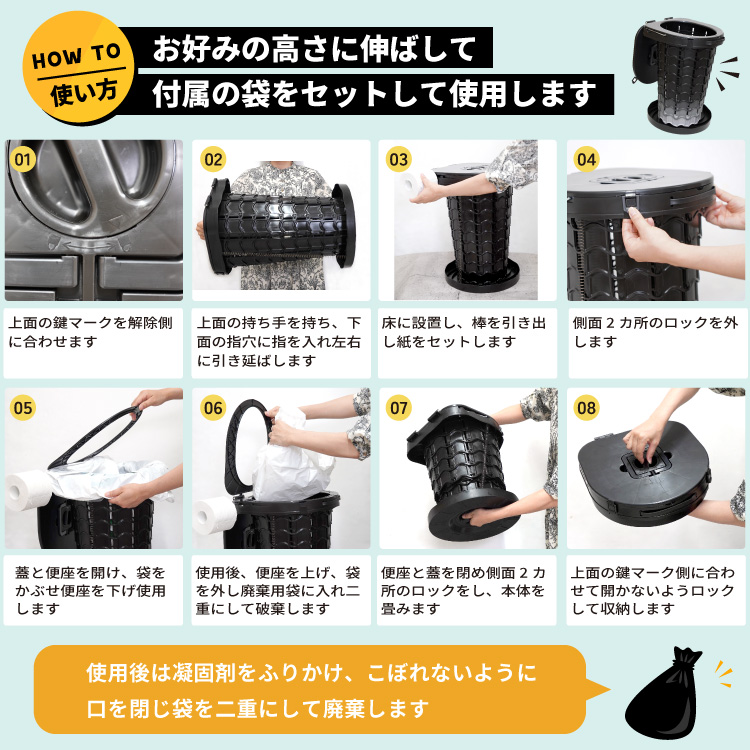 HOW TO
使い方

お好みの高さに伸ばして
付属の袋をセットして使用します

01

上面の鍵マークを解除側に合わせます

02

上面の持ち手を持ち、下面の指穴に指を入れ左右に引き延ばします

03

床に設置し、棒を引き出し紙をセットします

04

側面２カ所のロックを外します

05

蓋と便座を開け、袋をかぶせ便座を下げ使用します

06

使用後、便座を上げ、袋を外し廃棄用袋に入れ二重にして破棄します

07

便座と蓋を閉め側面２カ所のロックをし、本体を畳みます

08

上面の鍵マーク側に合わせて開かないようロックして収納します

使用後は凝固剤をふりかけ、こぼれないように
口を閉じ袋を二重にして廃棄します