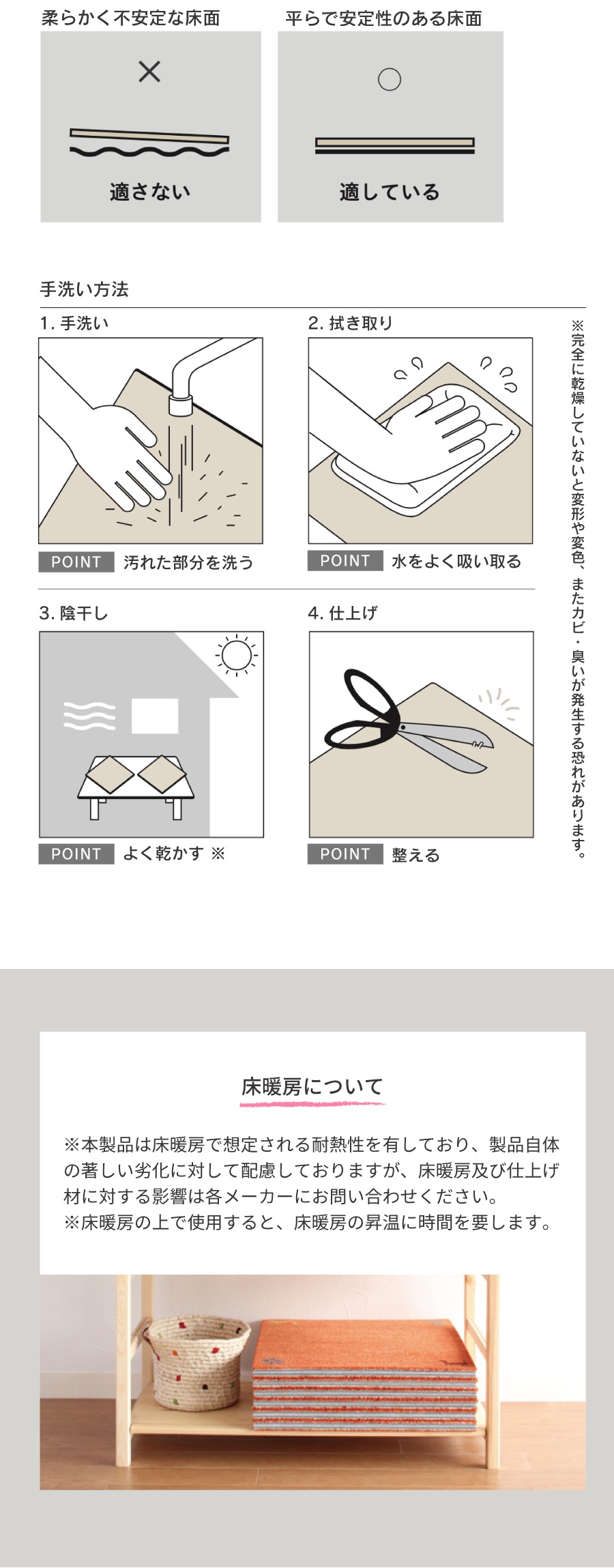 柔らかく不安定な床面

×

適さない

平らで安定性のある床面

○

適している

手洗い方法

1. 手洗い

POINT 汚れた部分を洗う

2. 拭き取り

POINT 水をよく吸い取る

3. 陰干し

POINT よく乾かす ※

4. 仕上げ

POINT 整える

※完全に乾燥していないと変形や変色、またカビ・臭いが発生する恐れがあります。

床暖房について

※本製品は床暖房で想定される耐熱性を有しており、製品自体の著しい劣化に対して配慮しておりますが、床暖房及び仕上げ材に対する影響は各メーカーにお問い合わせください。
※床暖房の上で使用すると、床暖房の昇温に時間を要します。