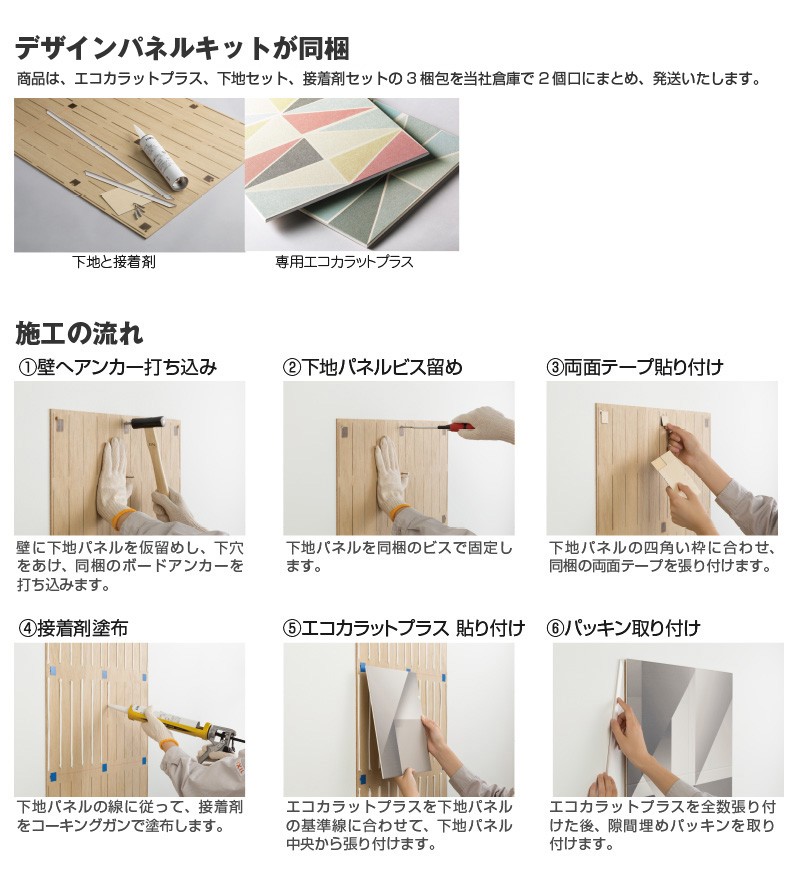 デザインパネルキットが同梱

商品は、エコカラットプラス、下地セット、接着剤セットの３梱包を当社倉庫で２個口にまとめ、発送いたします。

下地と接着剤

専用エコカラットプラス

施工の流れ

①壁へアンカー打ち込み

壁に下地パネルを仮留めし、下穴をあけ、同梱のボードアンカーを打ち込みます。

②下地パネルビス留め

下地パネルを同梱のビスで固定します。

③両面テープ貼り付け

下地パネルの四角い枠に合わせ、同梱の両面テープを張り付けます。

④接着剤塗布

下地パネルの線に従って、接着剤をコーキングガンで塗布します。

⑤エコカラットプラス 貼り付け

エコカラットプラスを下地パネルの基準線に合わせて、下地パネル中央から張り付けます。

⑥パッキン取り付け

エコカラットプラスを全数張り付けた後、隙間埋めパッキンを取り付けます。