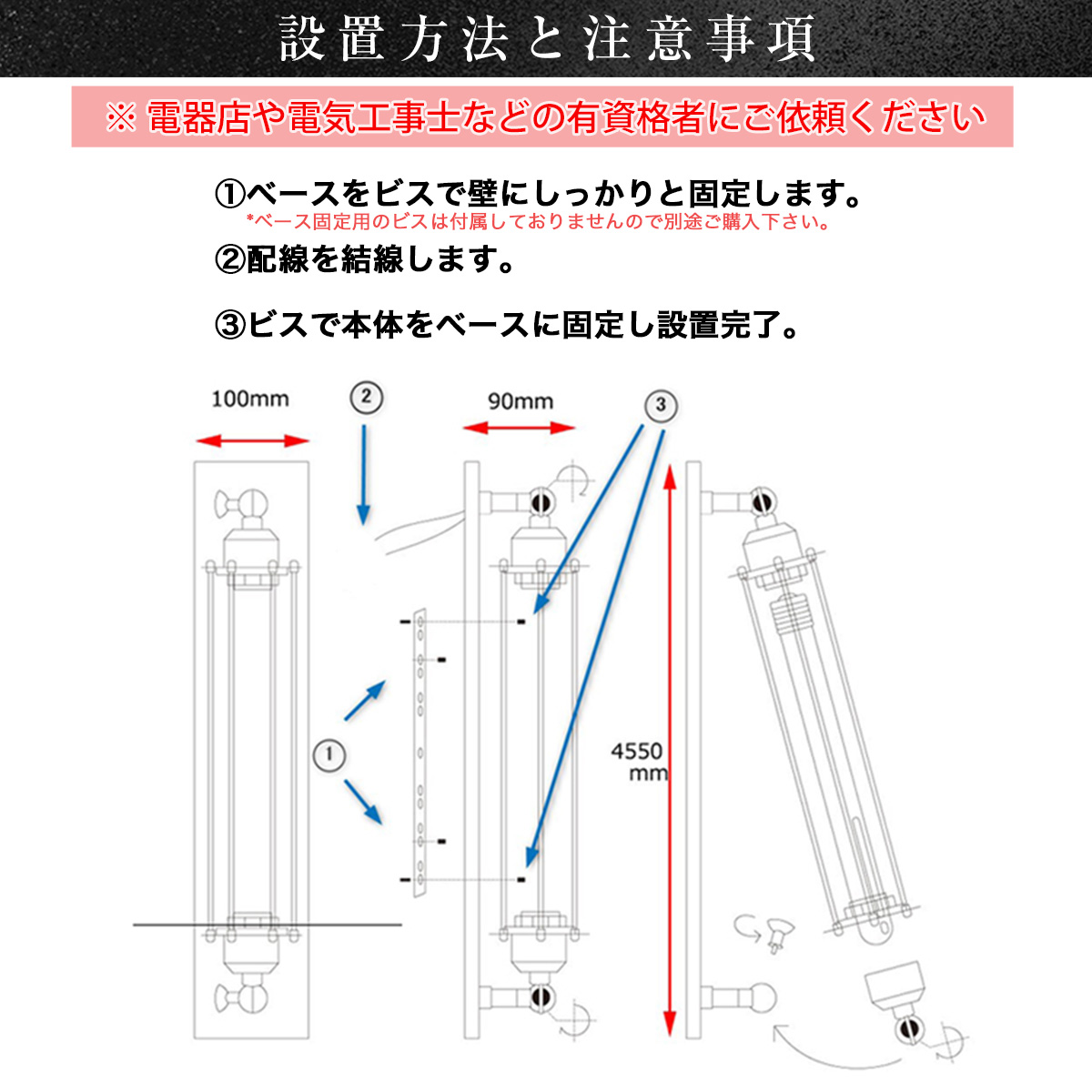 設置方法と注意事項

※ 電器店や電気工事士などの有資格者にご依頼ください

①ベースをビスで壁にしっかりと固定します。
*ベース固定用のビスは付属しておりませんので別途ご購入下さい。

②配線を結線します。

③ビスで本体をベースに固定し設置完了。

100mm
②
90mm
③
①
4550 mm