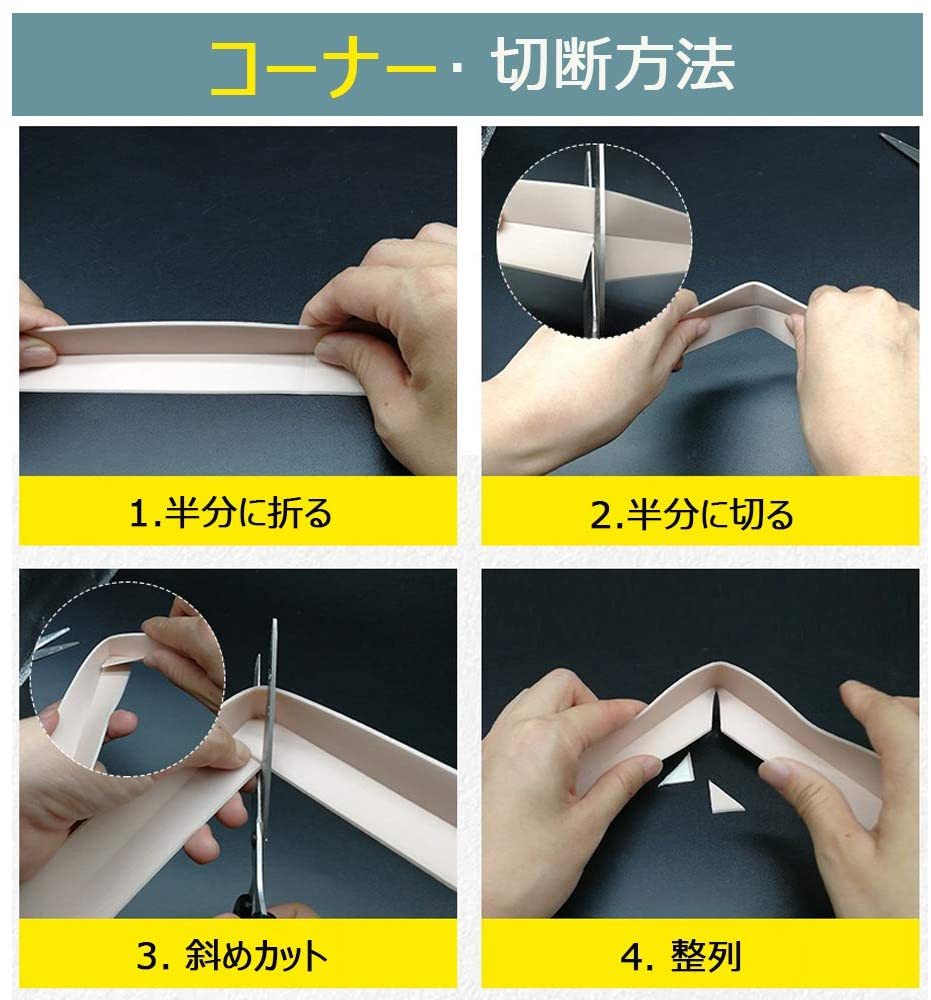 コーナー· 切断方法

1.半分に折る

2.半分に切る

3. 斜めカット

4. 整列