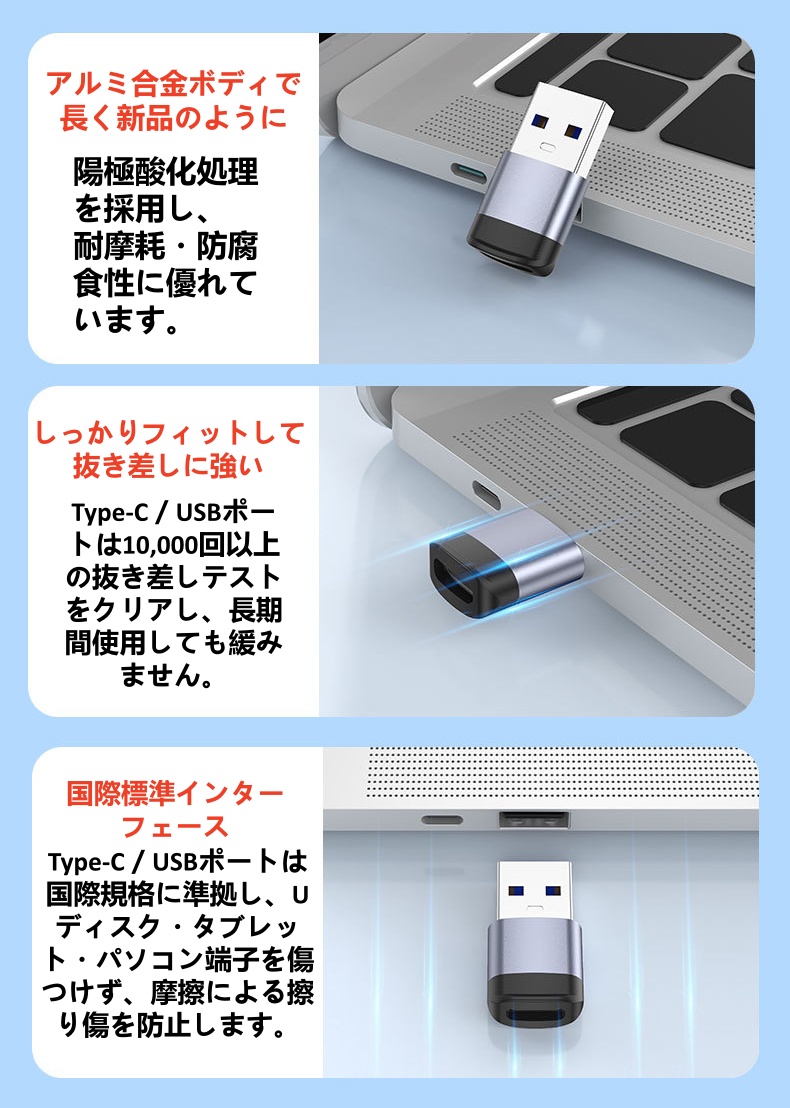 アルミ合金ボディで長く新品のように

陽極酸化処理を採用し、耐摩耗・防腐食性に優れています。

しっかりフィットして抜き差しに強い

Type-C / USBポートは10,000回以上の抜き差しテストをクリアし、長期間使用しても緩みません。

国際標準インターフェース

Type-C / USBポートは国際規格に準拠し、Uディスク・タブレット・パソコン端子を傷つけず、摩擦による擦り傷を防止します。