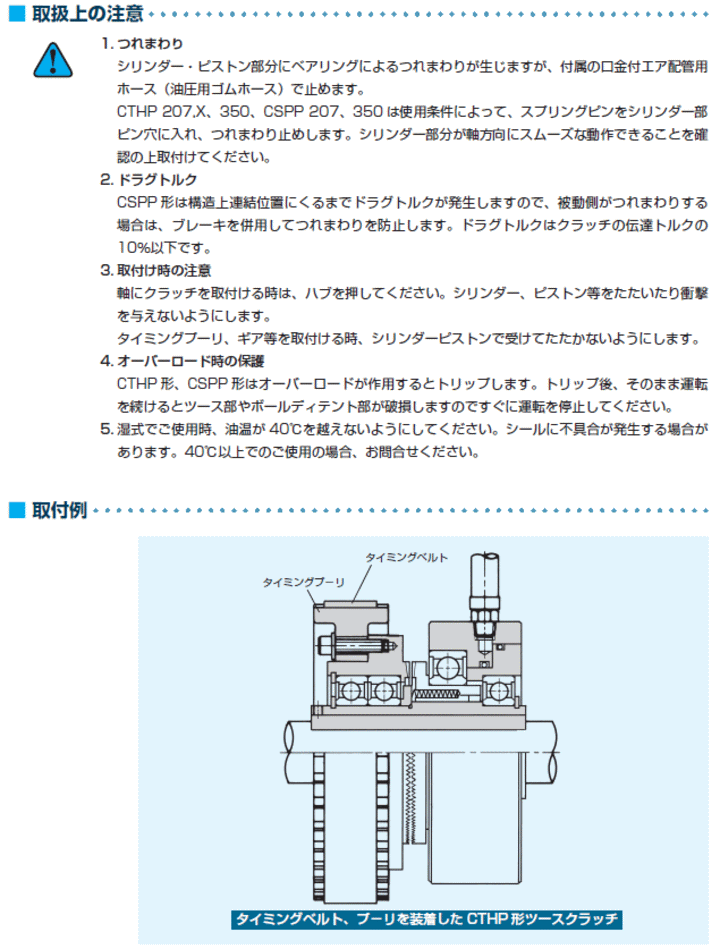 ■ 取扱上の注意

1. つれまわり
シリンダー・ピストン部分にベアリングによるつれまわりが生じますが、付属の口金付エア配管用ホース（油圧用ゴムホース）で止めます。
CTHP 207.X、350、CSPP 207、350 は使用条件によって、スプリングピンをシリンダー部ピン穴に入れ、つれまわり止めします。シリンダー部分が軸方向にスムーズな動作できることを確認の上取付けてください。

2. ドラグトルク
CSPP 形は構造上連結位置にくるまでドラグトルクが発生しますので、被動側がつれまわりする場合は、ブレーキを併用してつれまわりを防止します。ドラグトルクはクラッチの伝達トルクの10%以下です。

3. 取付け時の注意
軸にクラッチを取付ける時は、ハブを押してください。シリンダー、ピストン等をたたいたり衝撃を与えないようにします。
タイミングプーリ、ギア等を取付ける時、シリンダーピストンで受けてたたかないようにします。

4. オーバーロード時の保護
CTHP 形、CSPP 形はオーバーロードが作用するとトリップします。トリップ後、そのまま運転を続けるとツース部やボールディテント部が破損しますのですぐに運転を停止してください。

5. 湿式でご使用時、油温が 40℃を越えないようにしてください。シールに不具合が発生する場合があります。40℃以上でのご使用の場合、お問合せください。

■ 取付例

タイミングベルト
タイミングプーリ

タイミングベルト、プーリを装着した CTHP 形ツースクラッチ