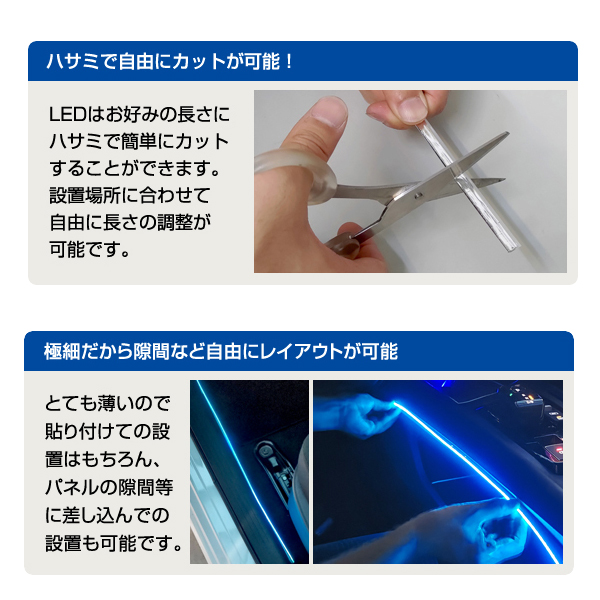 ハサミで自由にカットが可能！

LEDはお好みの長さにハサミで簡単にカットすることができます。設置場所に合わせて自由に長さの調整が可能です。

極細だから隙間など自由にレイアウトが可能

とても薄いので貼り付けての設置はもちろん、パネルの隙間等に差し込んでの設置も可能です。