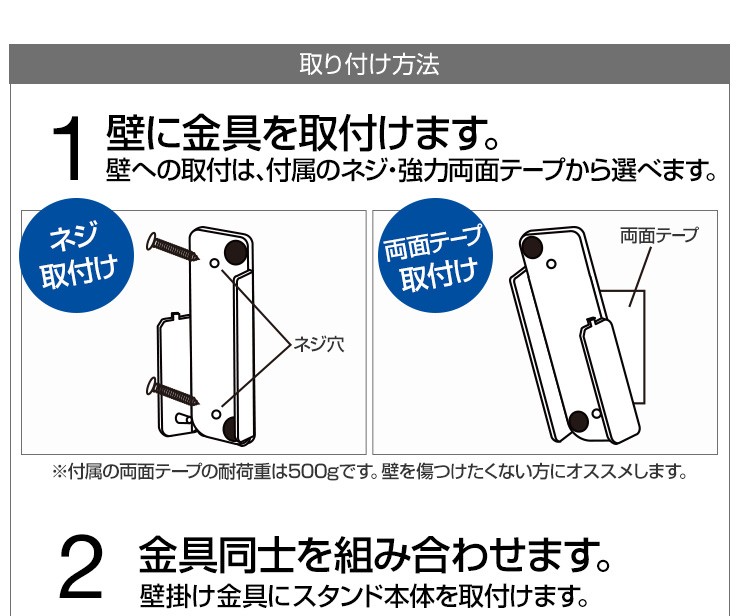 取り付け方法

1 壁に金具を取付けます。
壁への取付は、付属のネジ・強力両面テープから選べます。

ネジ取付け

ネジ穴

両面テープ取付け

両面テープ

※付属の両面テープの耐荷重は500gです。壁を傷つけたくない方にオススメします。

2 金具同士を組み合わせます。
壁掛け金具にスタンド本体を取付けます。