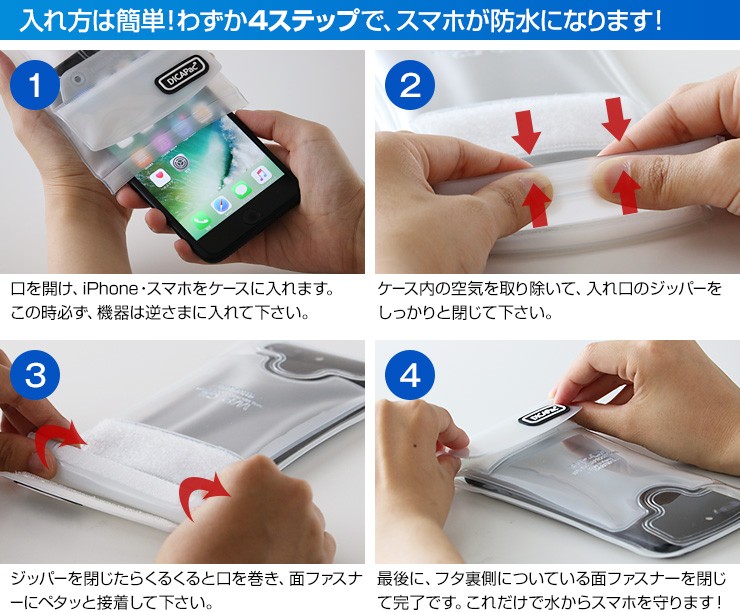 入れ方は簡単！わずか4ステップで、スマホが防水になります！

1

DiCAPac

口を開け、iPhone・スマホをケースに入れます。この時必ず、機器は逆さまに入れて下さい。

2

ケース内の空気を取り除いて、入れ口のジッパーをしっかりと閉じて下さい。

3

ジッパーを閉じたらくるくると口を巻き、面ファスナーにペタッと接着して下さい。

4

DiCAPac

最後に、フタ裏側についている面ファスナーを閉じて完了です。これだけで水からスマホを守ります！