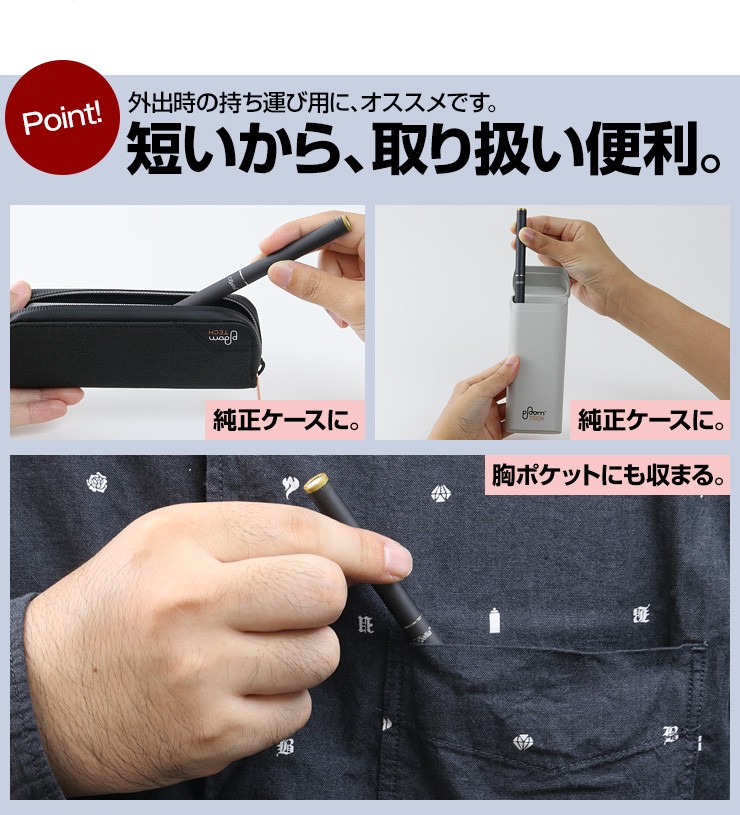 Point!

外出時の持ち運び用に、オススメです。

短いから、取り扱い便利。

ploom TECH

純正ケースに。

ploom TECH

純正ケースに。

胸ポケットにも収まる。