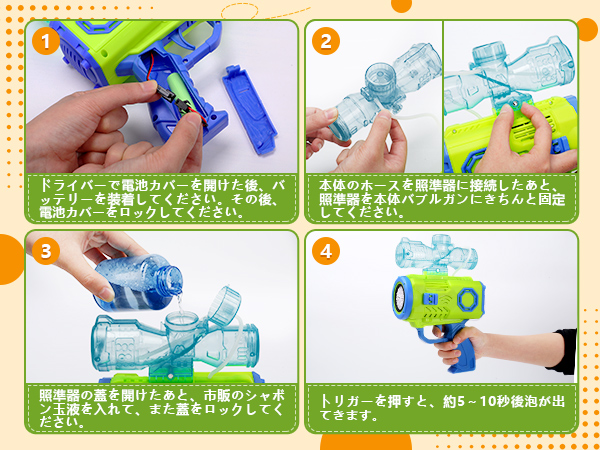 1

ドライバーで電池カバーを開けた後、バッテリーを装着してください。その後、電池カバーをロックしてください。

2

本体のホースを照準器に接続したあと、照準器を本体バブルガンにきちんと固定してください。

3

照準器の蓋を開けたあと、市販のシャボン玉液を入れて、また蓋をロックしてください。

4

トリガーを押すと、約5～10秒後泡が出てきます。