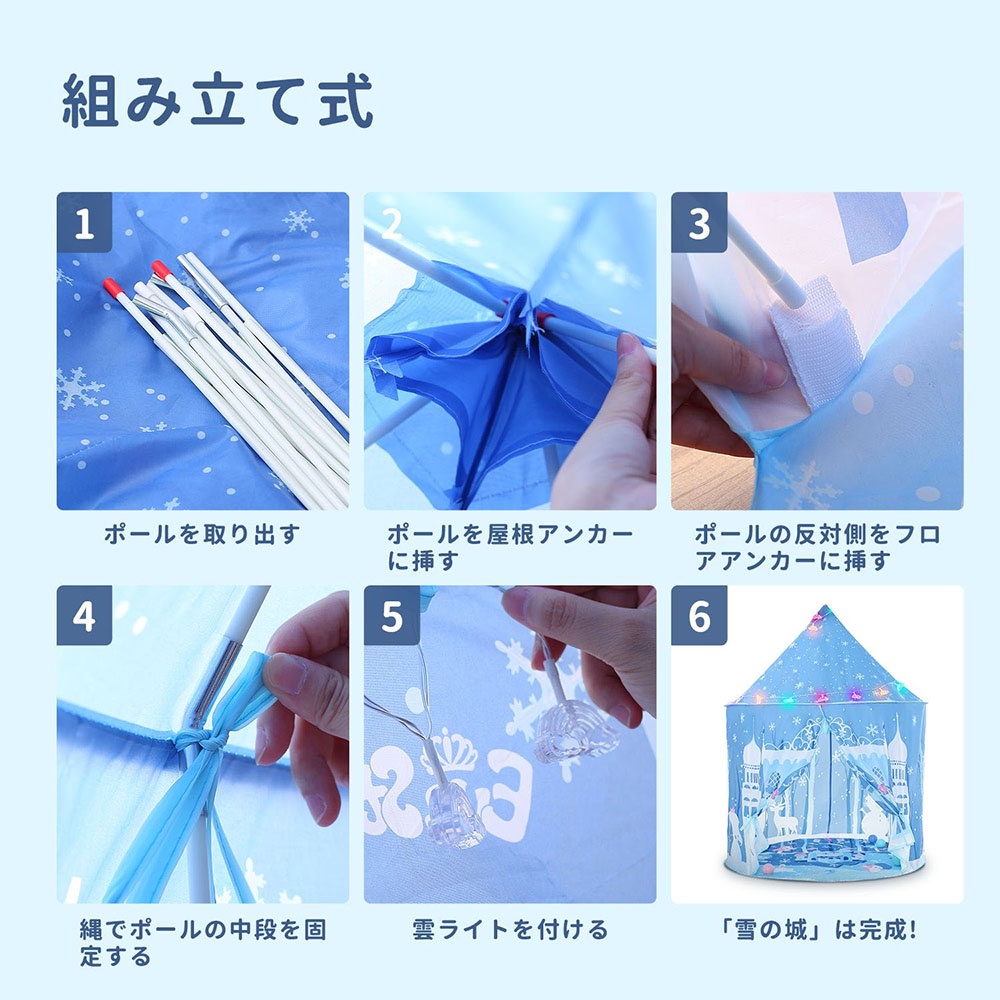 組み立て式

1
ポールを取り出す

2
ポールを屋根アンカーに挿す

3
ポールの反対側をフロアアンカーに挿す

4
縄でポールの中段を固定する

5
雲ライトを付ける

6
「雪の城」は完成!