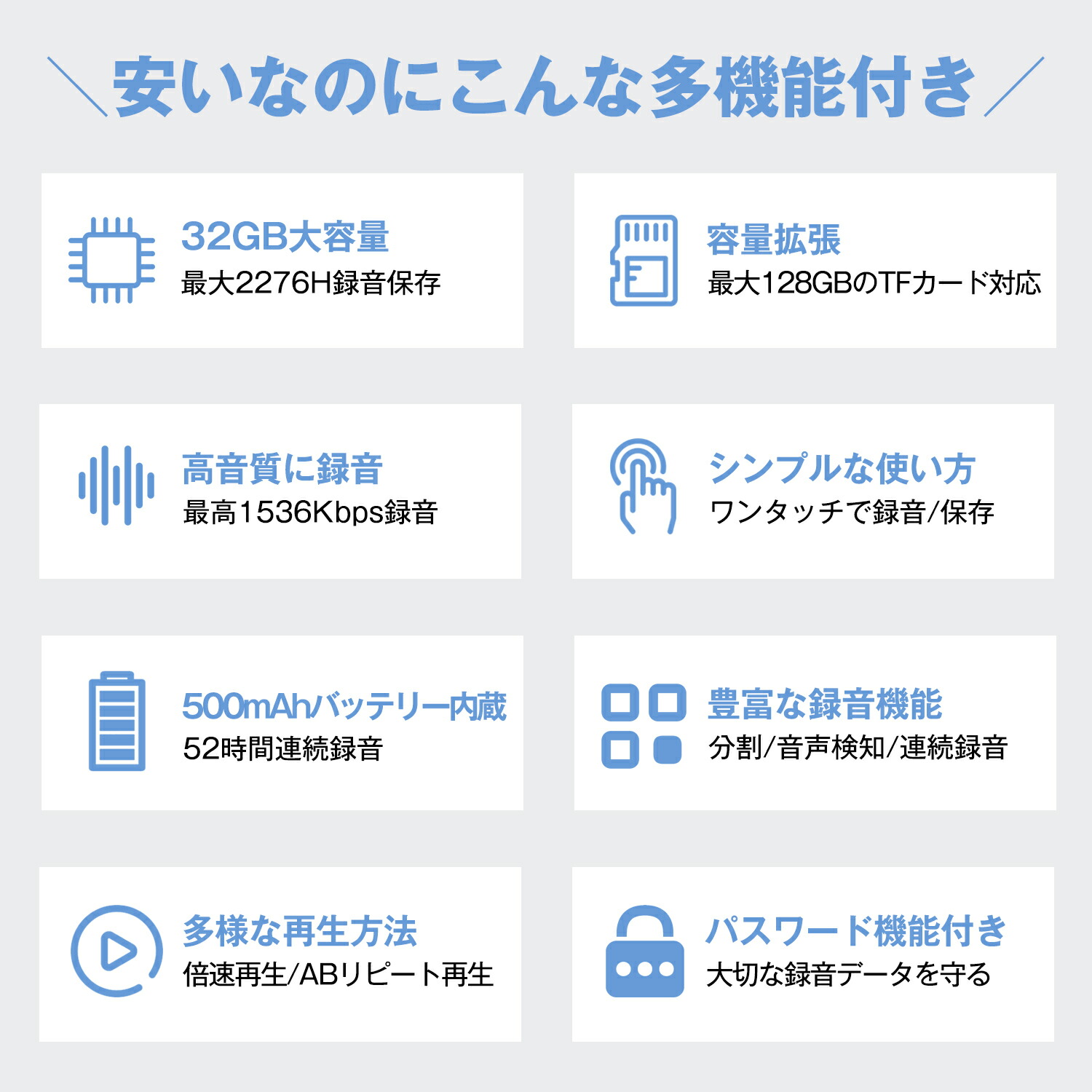 ＼安いなのにこんな多機能付き／

32GB大容量
最大2276H録音保存

容量拡張
最大128GBのTFカード対応

高音質に録音
最高1536Kbps録音

シンプルな使い方
ワンタッチで録音/保存

500mAhバッテリー内蔵
52時間連続録音

豊富な録音機能
分割/音声検知/連続録音

多様な再生方法
倍速再生/ABリピート再生

パスワード機能付き
大切な録音データを守る