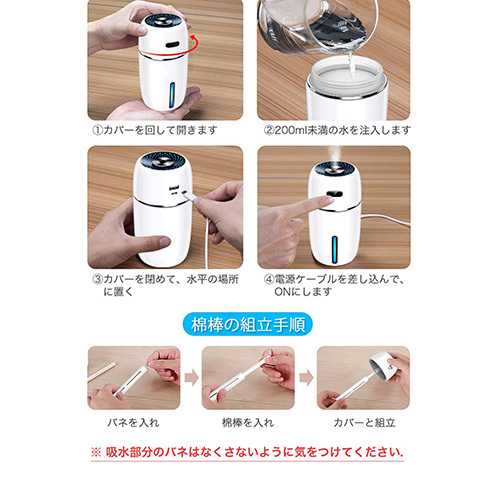 ①カバーを回して開きます

②200ml未満の水を注入します

③カバーを閉めて、水平の場所に置く

④電源ケーブルを差し込んで、ONにします

棉棒の組立手順

バネを入れ

棉棒を入れ

カバーと組立

※ 吸水部分のバネはなくさないように気をつけてください.