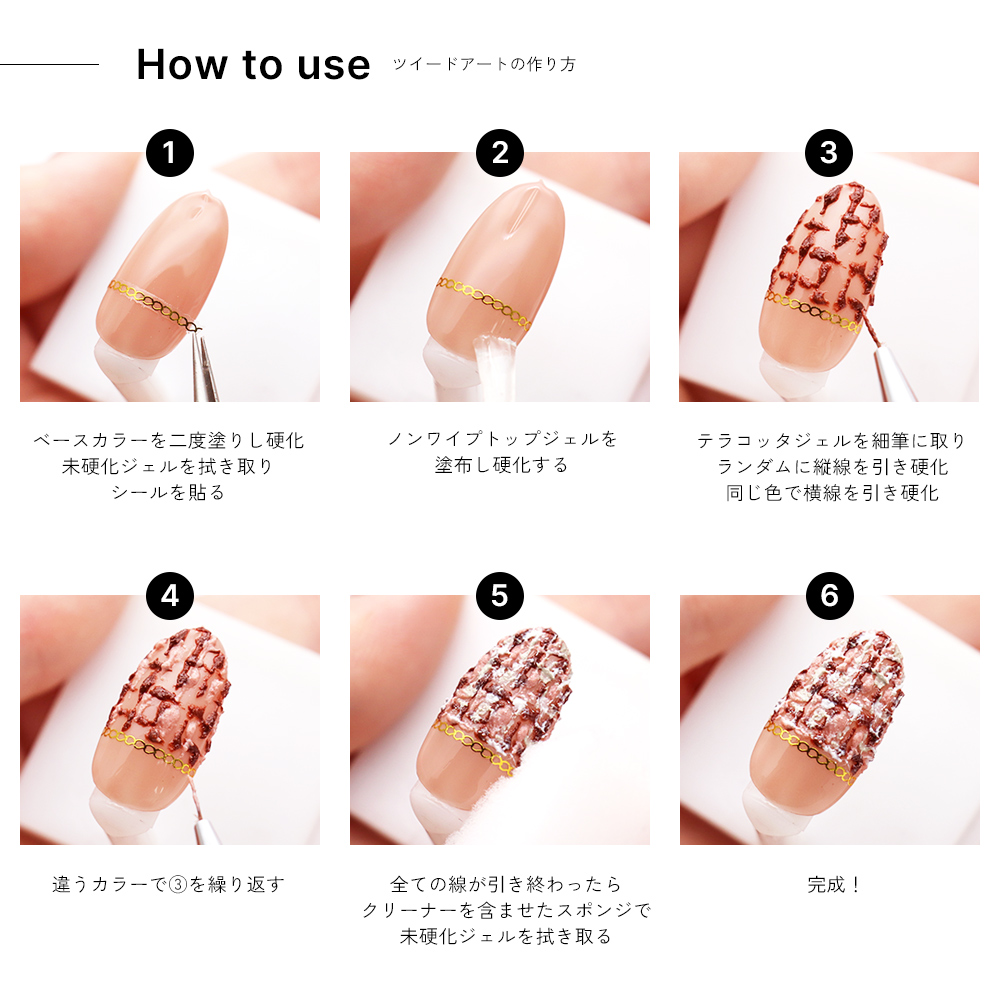 How to use ツイードアートの作り方

1

ベースカラーを二度塗りし硬化
未硬化ジェルを拭き取り
シールを貼る

2

ノンワイプトップジェルを
塗布し硬化する

3

テラコッタジェルを細筆に取り
ランダムに縦線を引き硬化
同じ色で横線を引き硬化

4

違うカラーで③を繰り返す

5

全ての線が引き終わったら
クリーナーを含ませたスポンジで
未硬化ジェルを拭き取る

6

完成！