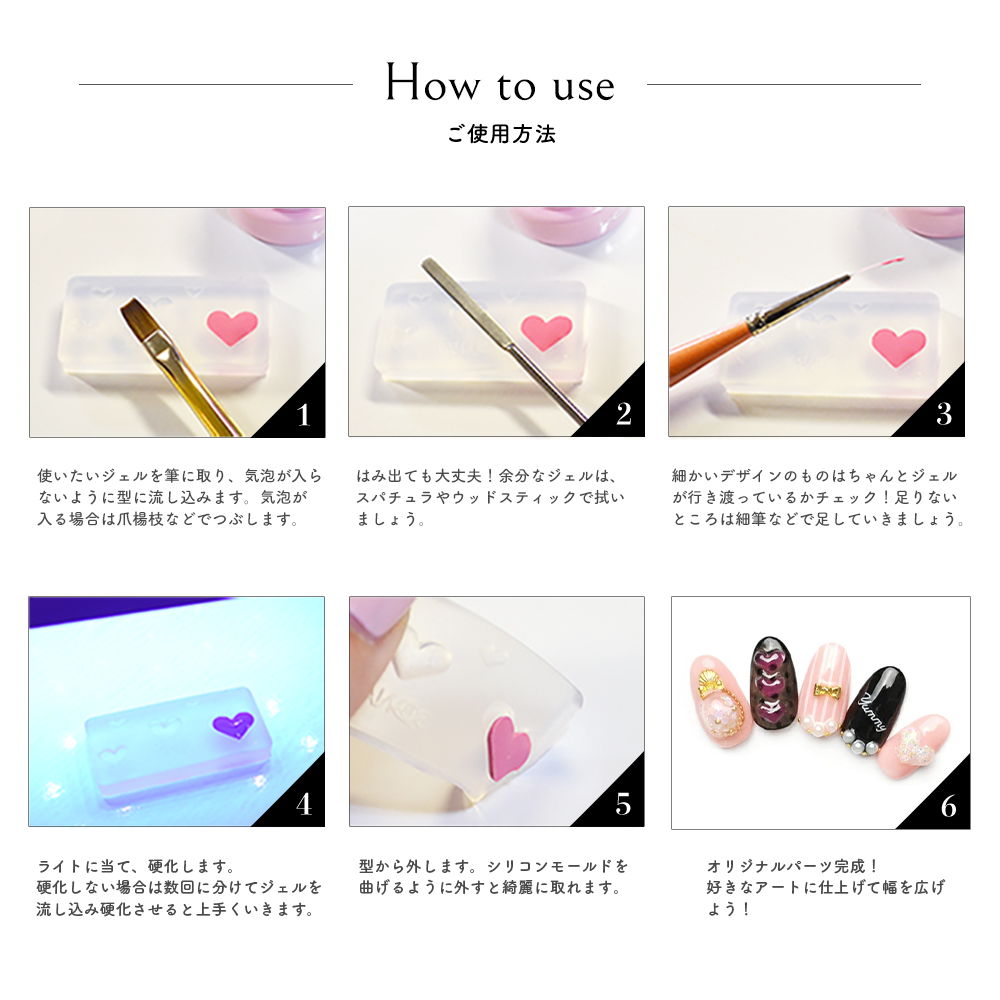 How to use

ご使用方法

1

使いたいジェルを筆に取り、気泡が入らないように型に流し込みます。気泡が入る場合は爪楊枝などでつぶします。

2

はみ出ても大丈夫！余分なジェルは、スパチュラやウッドスティックで拭いましょう。

3

細かいデザインのものはちゃんとジェルが行き渡っているかチェック！足りないところは細筆などで足していきましょう。

4

ライトに当て、硬化します。
硬化しない場合は数回に分けてジェルを流し込み硬化させると上手くいきます。

5

型から外します。シリコンモールドを曲げるように外すと綺麗に取れます。

Yummy

6

オリジナルパーツ完成！
好きなアートに仕上げて幅を広げよう！