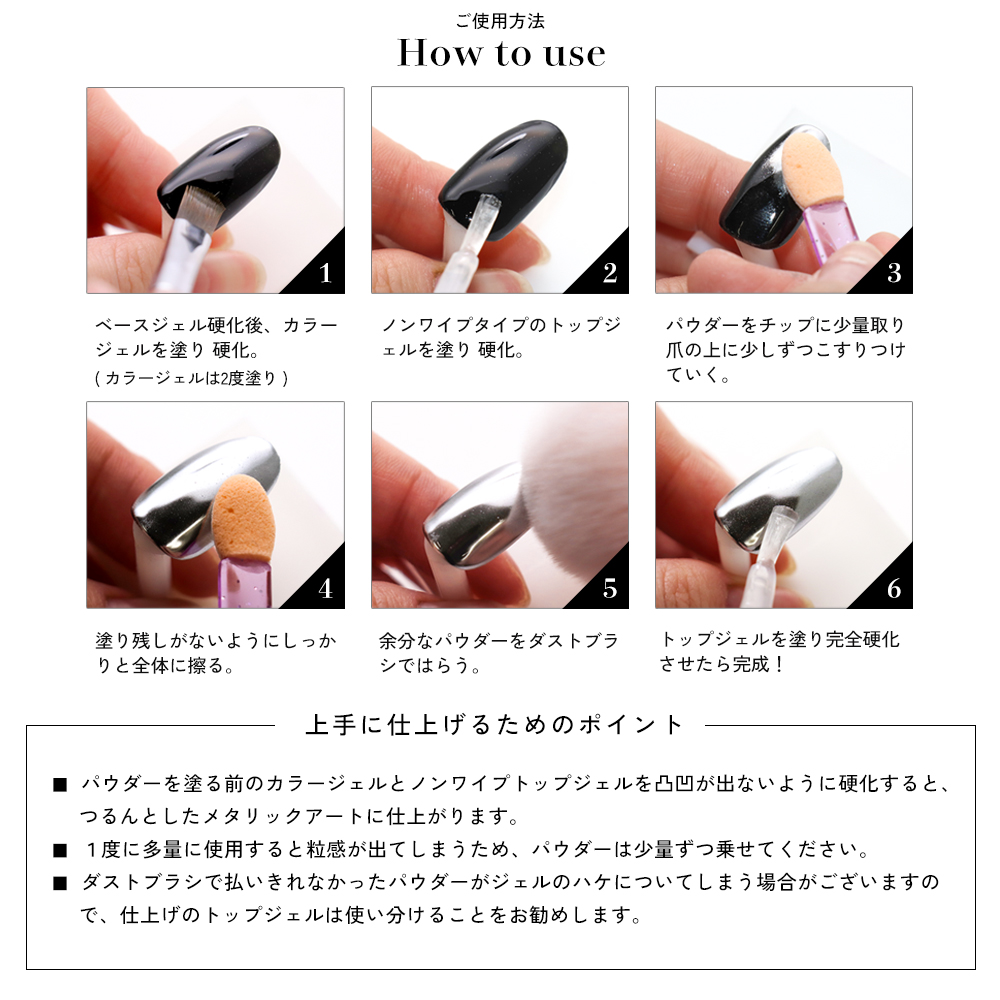 ご使用方法
How to use

1

ベースジェル硬化後、カラージェルを塗り 硬化。
( カラージェルは2度塗り )

2

ノンワイプタイプのトップジェルを塗り 硬化。

3

パウダーをチップに少量取り爪の上に少しずつこすりつけていく。

4

塗り残しがないようにしっかりと全体に擦る。

5

余分なパウダーをダストブラシではらう。

6

トップジェルを塗り完全硬化させたら完成！

上手に仕上げるためのポイント

■ パウダーを塗る前のカラージェルとノンワイプトップジェルを凸凹が出ないように硬化すると、つるんとしたメタリックアートに仕上がります。
■ 1度に多量に使用すると粒感が出てしまうため、パウダーは少量ずつ乗せてください。
■ ダストブラシで払いきれなかったパウダーがジェルのハケについてしまう場合がございますので、仕上げのトップジェルは使い分けることをお勧めします。