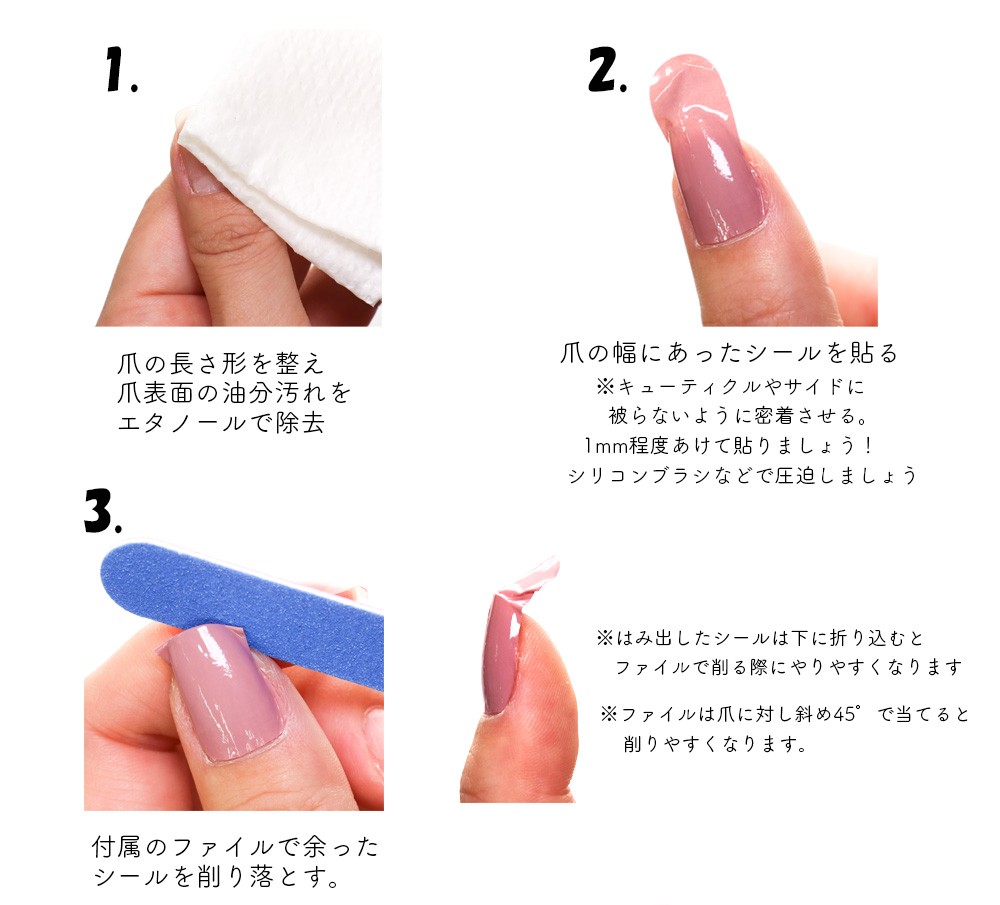 1.

爪の長さ形を整え
爪表面の油分汚れを
エタノールで除去

2.

爪の幅にあったシールを貼る
※キューティクルやサイドに
被らないように密着させる。
1mm程度あけて貼りましょう！
シリコンブラシなどで圧迫しましょう

3.

付属のファイルで余った
シールを削り落とす。

※はみ出したシールは下に折り込むと
ファイルで削る際にやりやすくなります

※ファイルは爪に対し斜め45°で当てると
削りやすくなります。