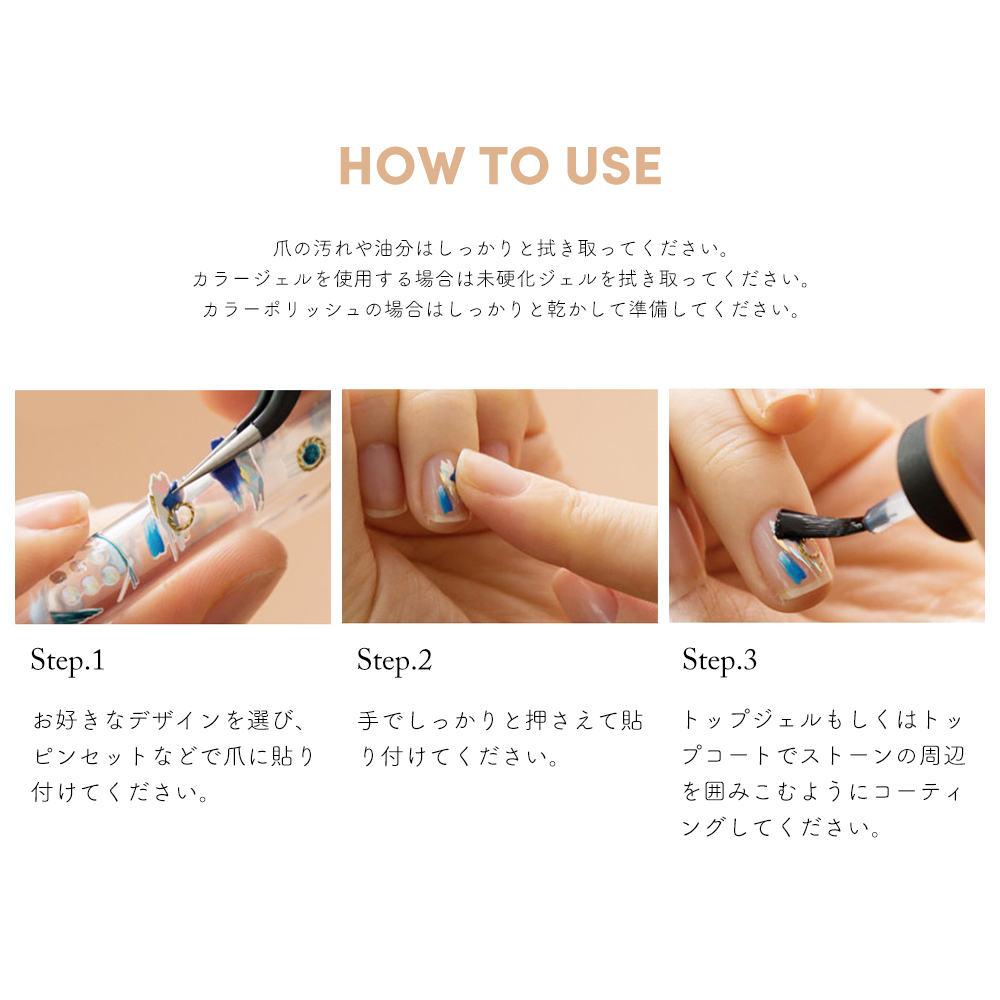 HOW TO USE

爪の汚れや油分はしっかりと拭き取ってください。
カラージェルを使用する場合は未硬化ジェルを拭き取ってください。
カラーポリッシュの場合はしっかりと乾かして準備してください。

Step.1

お好きなデザインを選び、ピンセットなどで爪に貼り付けてください。

Step.2

手でしっかりと押さえて貼り付けてください。

Step.3

トップジェルもしくはトップコートでストーンの周辺を囲みこむようにコーティングしてください。