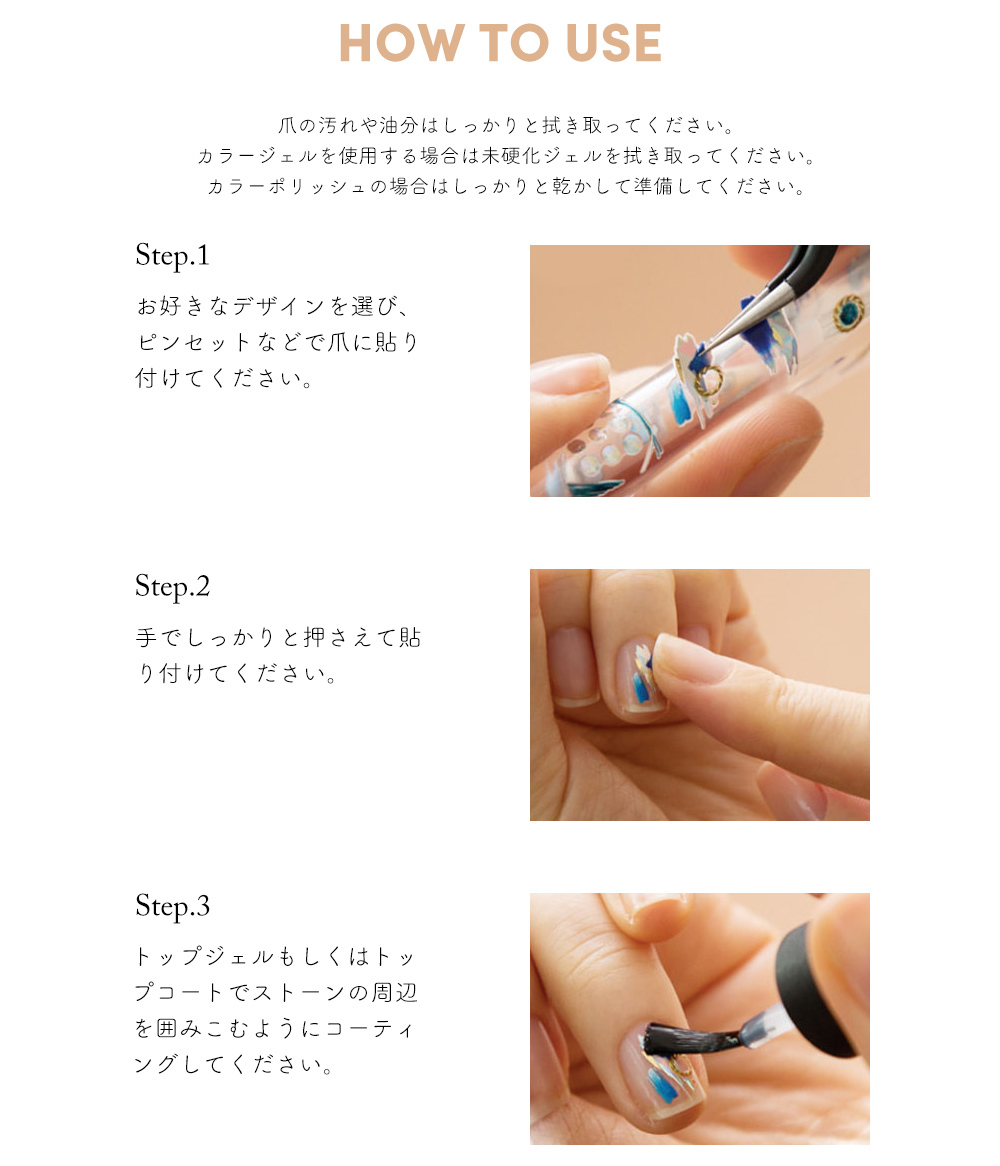 HOW TO USE

爪の汚れや油分はしっかりと拭き取ってください。
カラージェルを使用する場合は未硬化ジェルを拭き取ってください。
カラーポリッシュの場合はしっかりと乾かして準備してください。

Step.1

お好きなデザインを選び、ピンセットなどで爪に貼り付けてください。

Step.2

手でしっかりと押さえて貼り付けてください。

Step.3

トップジェルもしくはトップコートでストーンの周辺を囲みこむようにコーティングしてください。