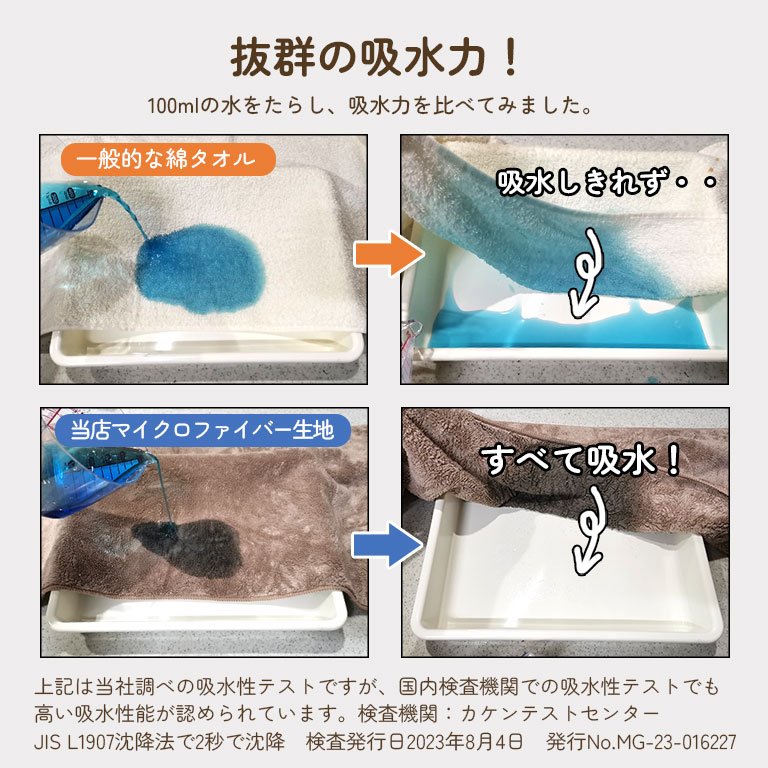 抜群の吸水力！

100mlの水をたらし、吸水力を比べてみました。

一般的な綿タオル

吸水しきれず・・

当店マイクロファイバー生地

すべて吸水！

上記は当社調べの吸水性テストですが、国内検査機関での吸水性テストでも高い吸水性能が認められています。検査機関：カケンテストセンター
JIS L1907沈降法で2秒で沈降　検査発行日2023年8月4日　発行No.MG-23-016227