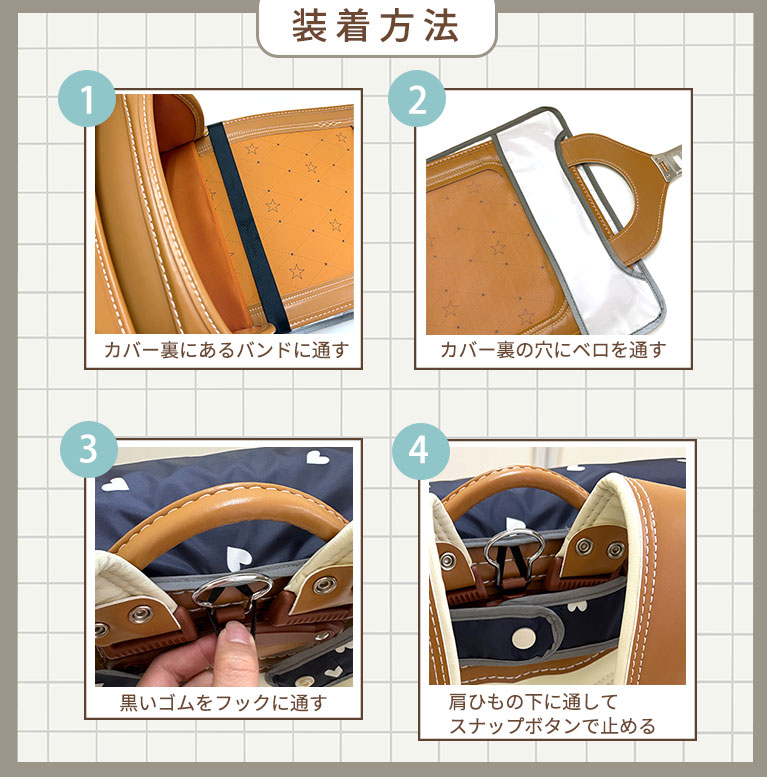 装着方法

1

カバー裏にあるバンドに通す

2

カバー裏の穴にベロを通す

3

黒いゴムをフックに通す

4

肩ひもの下に通して
スナップボタンで止める