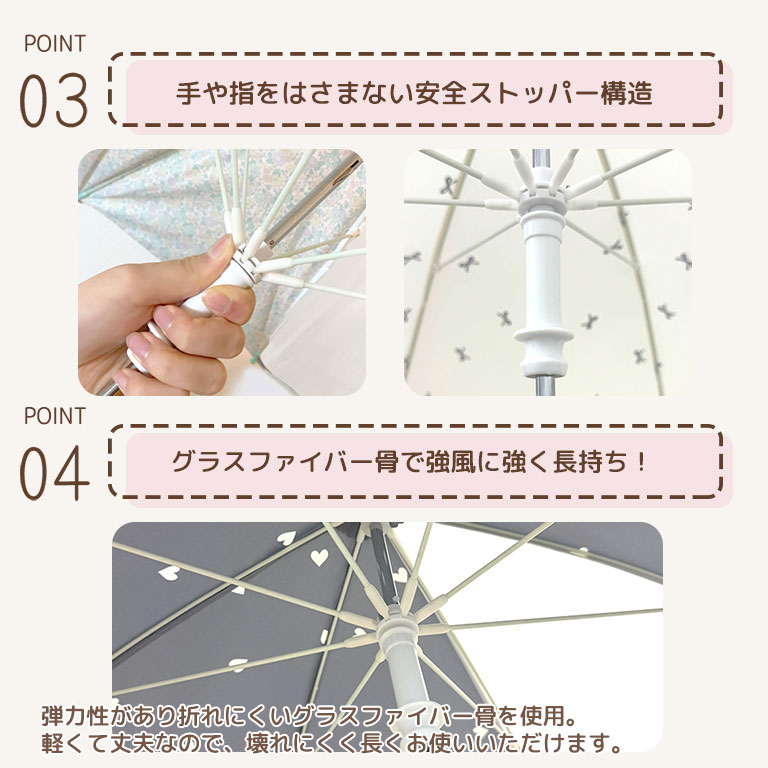 POINT
03
手や指をはさまない安全ストッパー構造

POINT
04
グラスファイバー骨で強風に強く長持ち！

弾力性があり折れにくいグラスファイバー骨を使用。
軽くて丈夫なので、壊れにくく長くお使いいただけます。