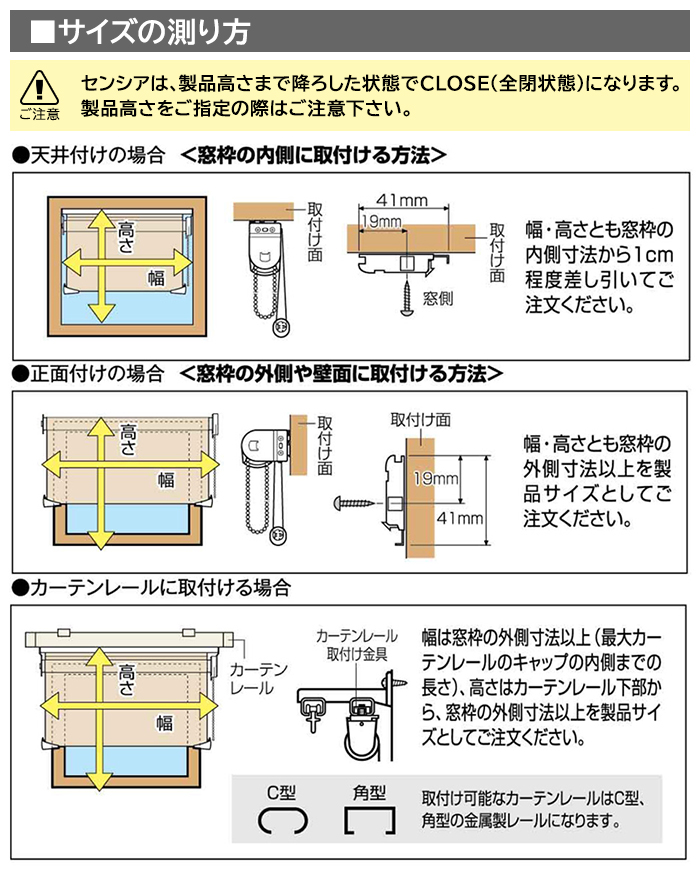 ■サイズの測り方

ご注意

センシアは、製品高さまで降ろした状態でCLOSE(全閉状態)になります。製品高さをご指定の際はご注意下さい。

●天井付けの場合　<窓枠の内側に取付ける方法>

高さ
幅
取付け面
41mm
19mm
取付け面
窓側

幅・高さとも窓枠の内側寸法から1cm程度差し引いてご注文ください。

●正面付けの場合　<窓枠の外側や壁面に取付ける方法>

高さ
幅
取付け面
取付け面
19mm
41mm

幅・高さとも窓枠の外側寸法以上を製品サイズとしてご注文ください。

●カーテンレールに取付ける場合

高さ
幅
カーテンレール
カーテンレール取付け金具

幅は窓枠の外側寸法以上(最大カーテンレールのキャップの内側までの長さ)、高さはカーテンレール下部から、窓枠の外側寸法以上を製品サイズとしてご注文ください。

C型
角型

取付け可能なカーテンレールはC型、角型の金属製レールになります。