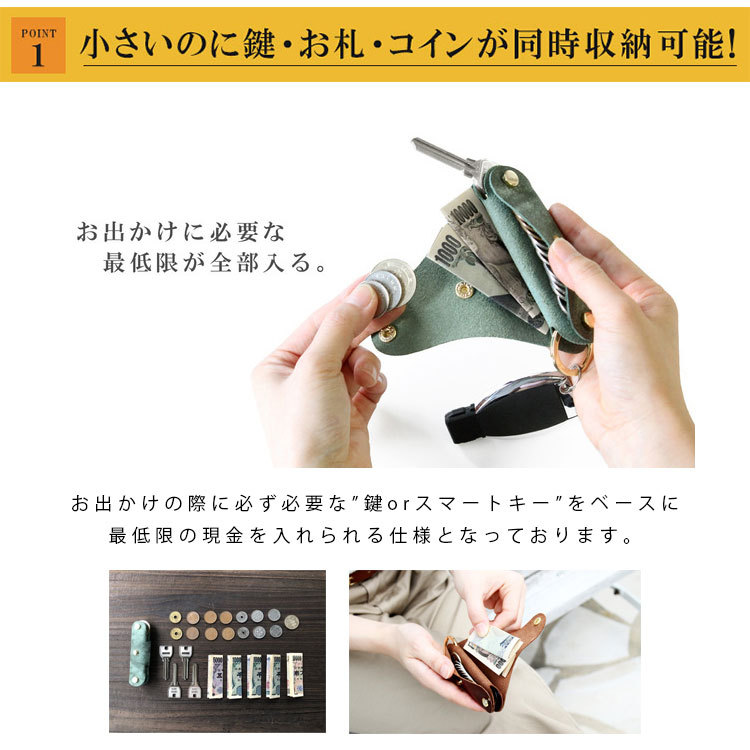 POINT 1

小さいのに鍵・お札・コインが同時収納可能!

お出かけに必要な
最低限が全部入る。

お出かけの際に必ず必要な"鍵orスマートキー"をベースに
最低限の現金を入れられる仕様となっております。