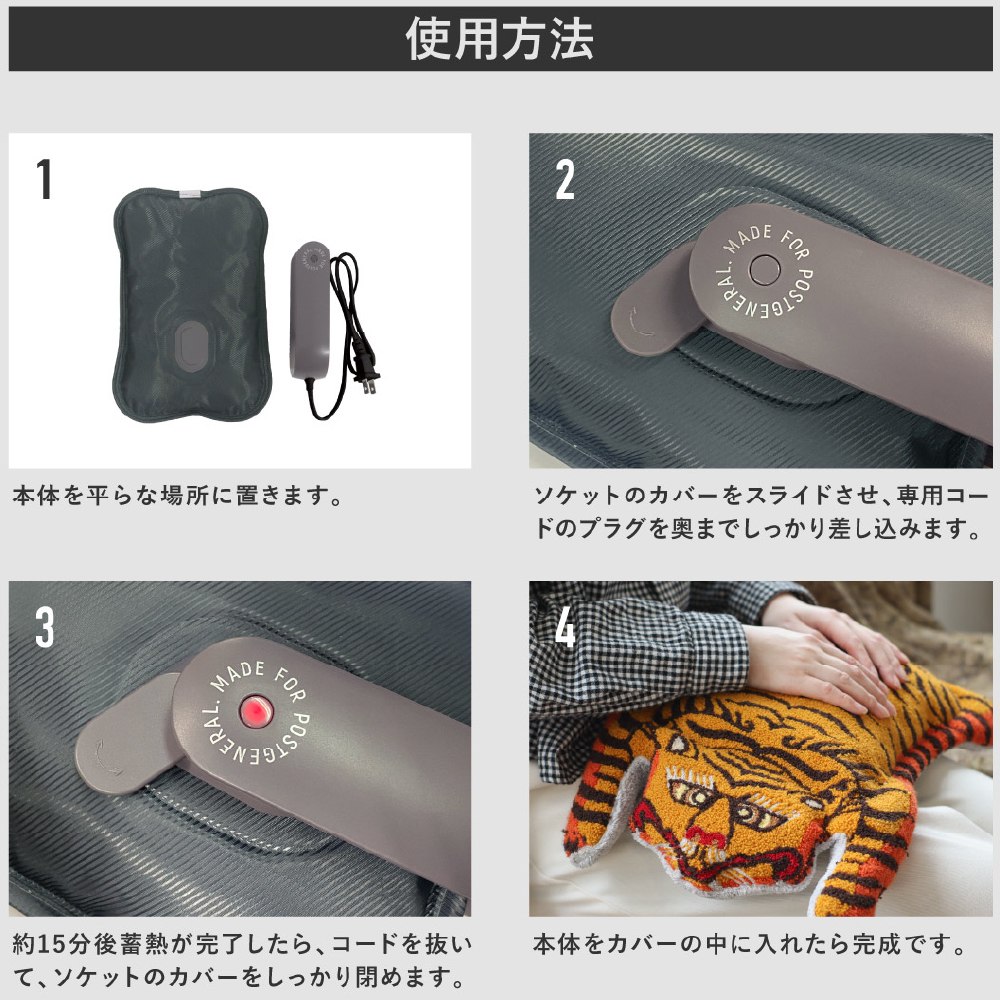 使用方法

1

本体を平らな場所に置きます。

2

MADE FOR POSTGENERAL.

ソケットのカバーをスライドさせ、専用コードのプラグを奥までしっかり差し込みます。

3

MADE FOR POSTGENERAL.

約15分後蓄熱が完了したら、コードを抜いて、ソケットのカバーをしっかり閉めます。

4

本体をカバーの中に入れたら完成です。