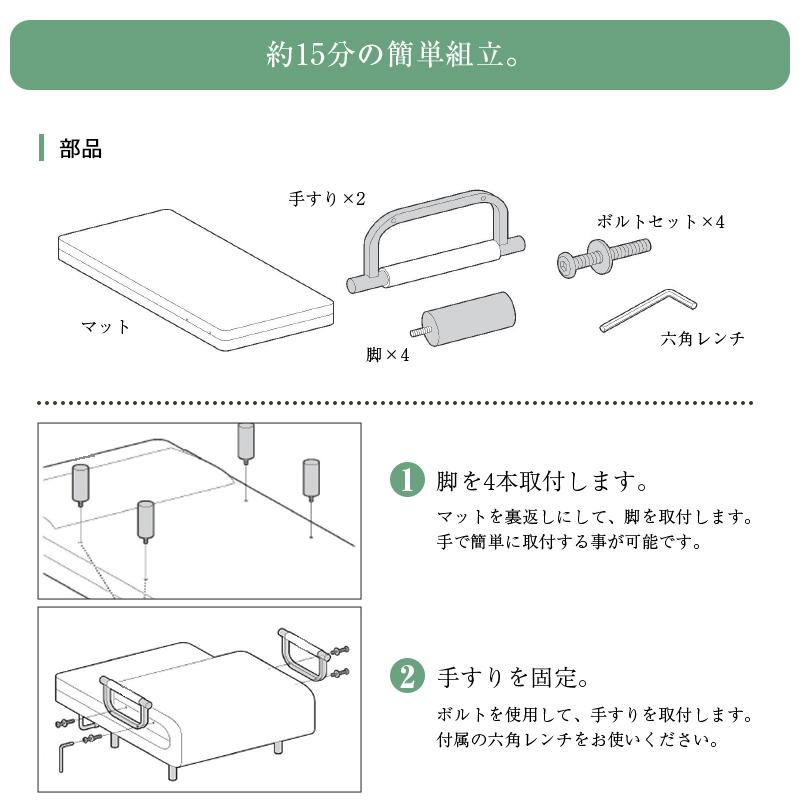 約15分の簡単組立。

部品

手すり×2

ボルトセット×4

マット

脚×4

六角レンチ

1 脚を4本取付します。

マットを裏返しにして、脚を取付します。
手で簡単に取付する事が可能です。

2 手すりを固定。

ボルトを使用して、手すりを取付します。
付属の六角レンチをお使いください。