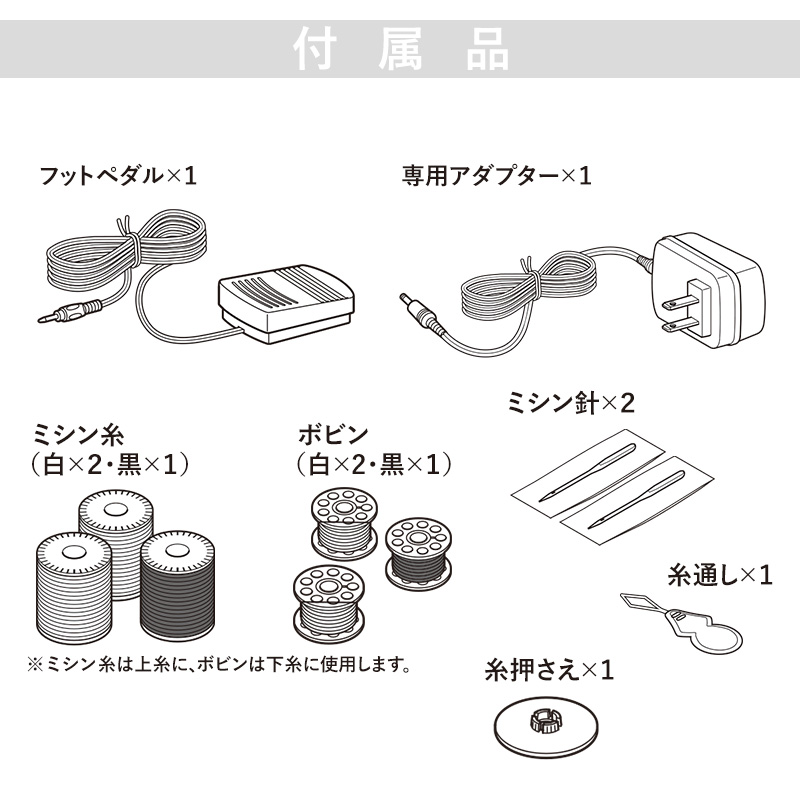 付属品

フットペダル×1

専用アダプター×1

ミシン糸
（白×2・黒×1）

ボビン
（白×2・黒×1）

ミシン針×2

糸通し×1

※ミシン糸は上糸に、ボビンは下糸に使用します。

糸押さえ×1